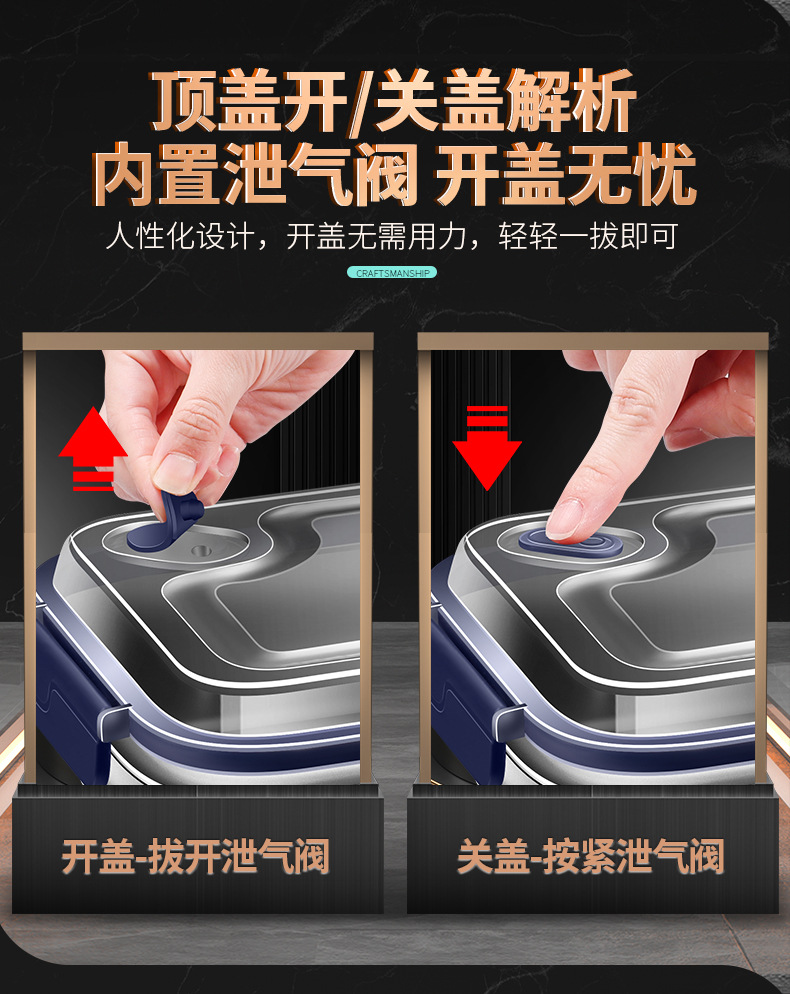 顶盖开/关盖解析
内置泄气阀 开盖无忧
人性化设计，开盖无需用力，轻轻一拔即可

CRAFTSMANSHIP

开盖-拔开泄气阀

关盖-按紧泄气阀