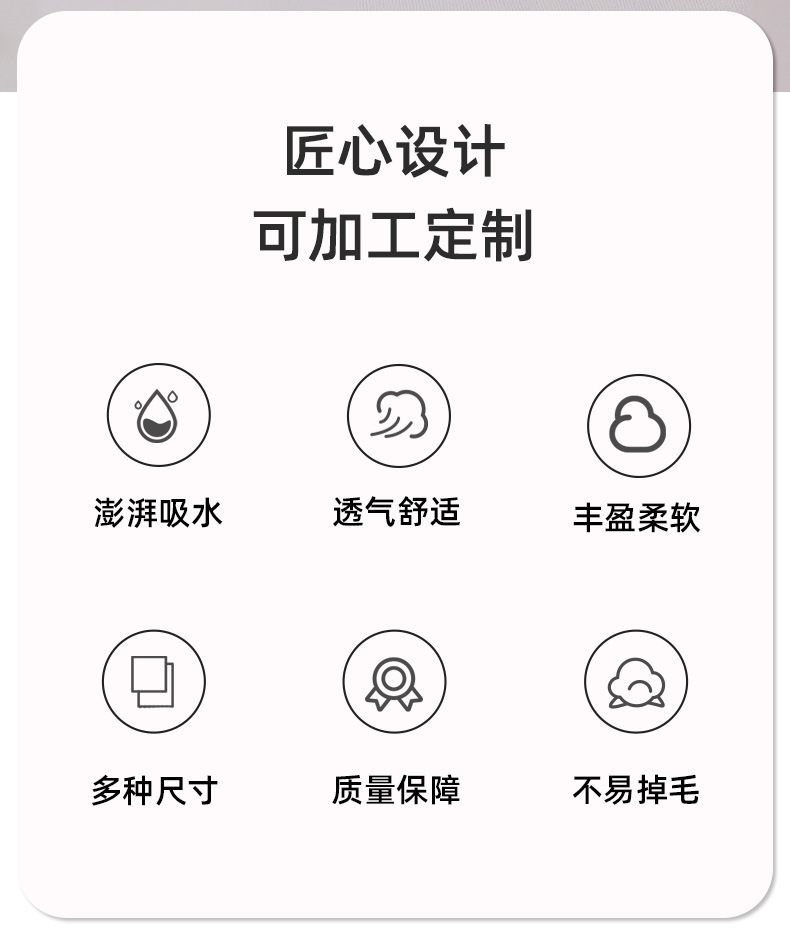 匠心设计
可加工定制

澎湃吸水

透气舒适

丰盈柔软

多种尺寸

质量保障

不易掉毛