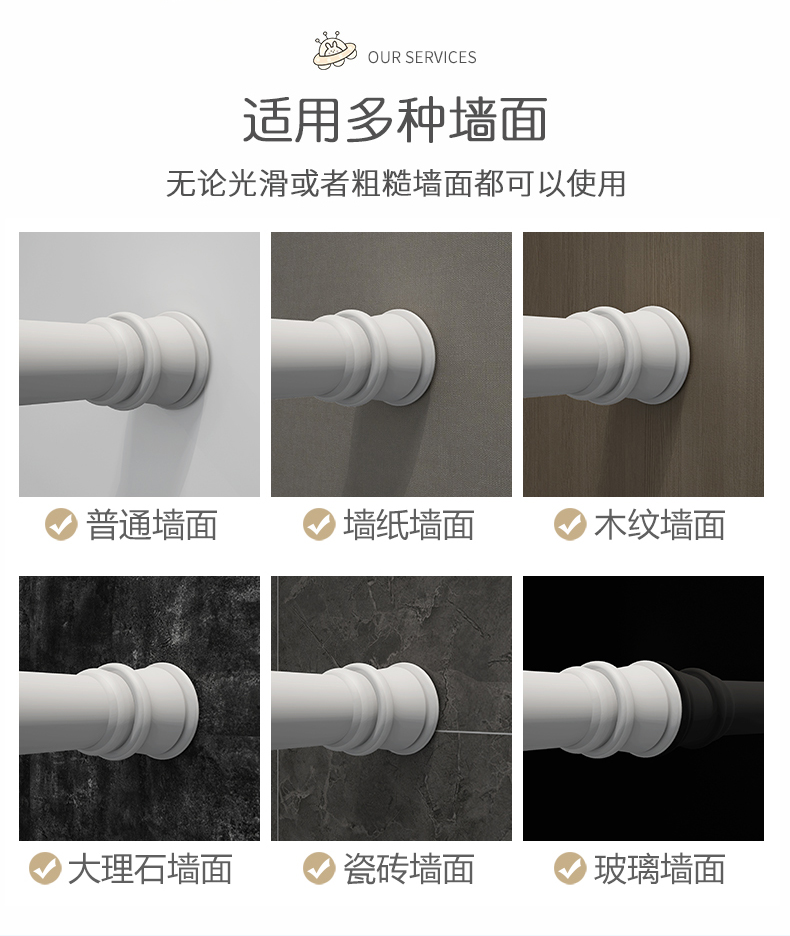 OUR SERVICES

适用多种墙面

无论光滑或者粗糙墙面都可以使用

普通墙面

墙纸墙面

木纹墙面

大理石墙面

瓷砖墙面

玻璃墙面