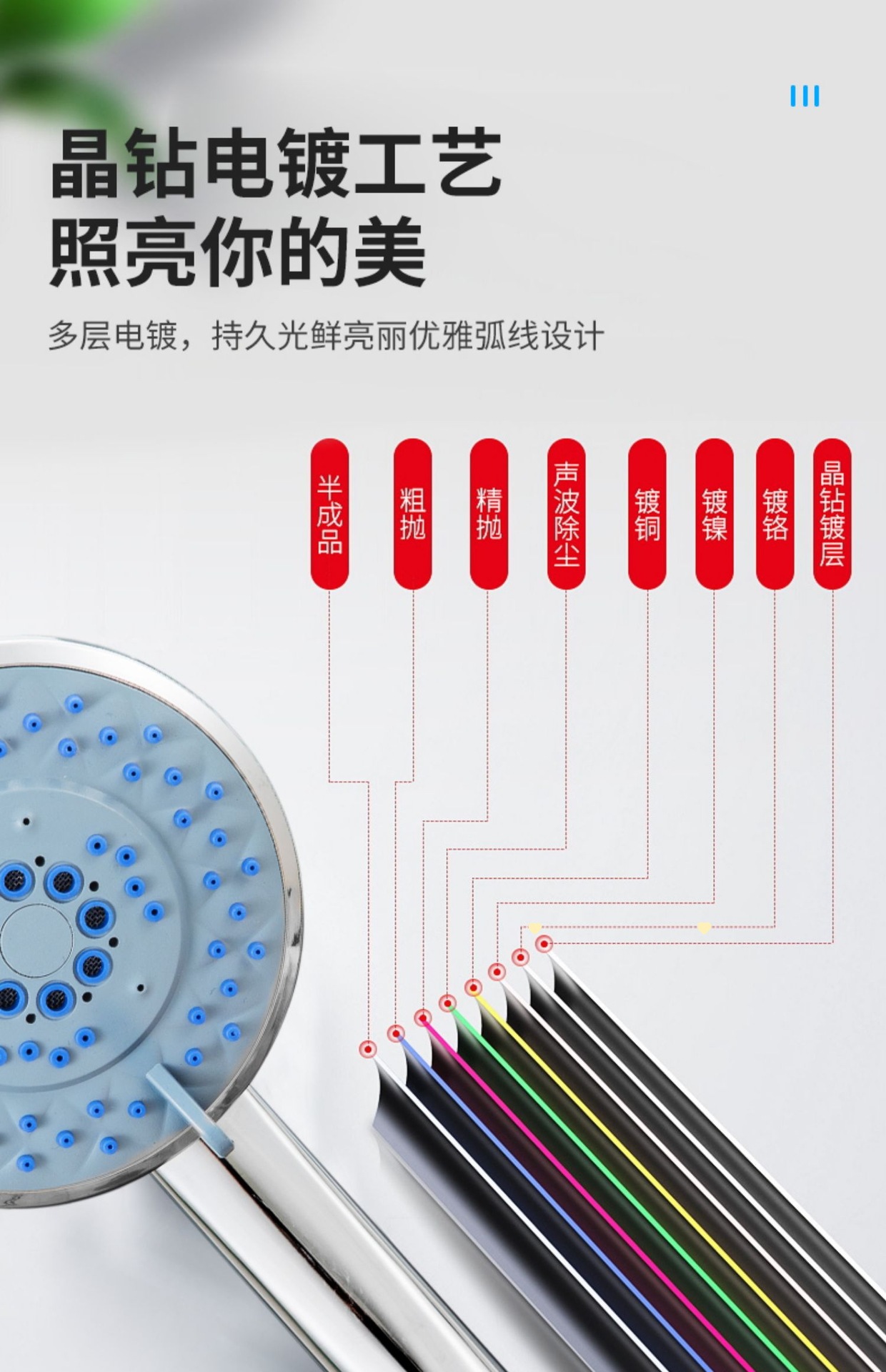 晶钻电镀工艺
照亮你的美

多层电镀，持久光鲜亮丽优雅弧线设计

半成品

粗抛

精抛

声波除尘

镀铜

镀镍

镀铬

晶钻镀层