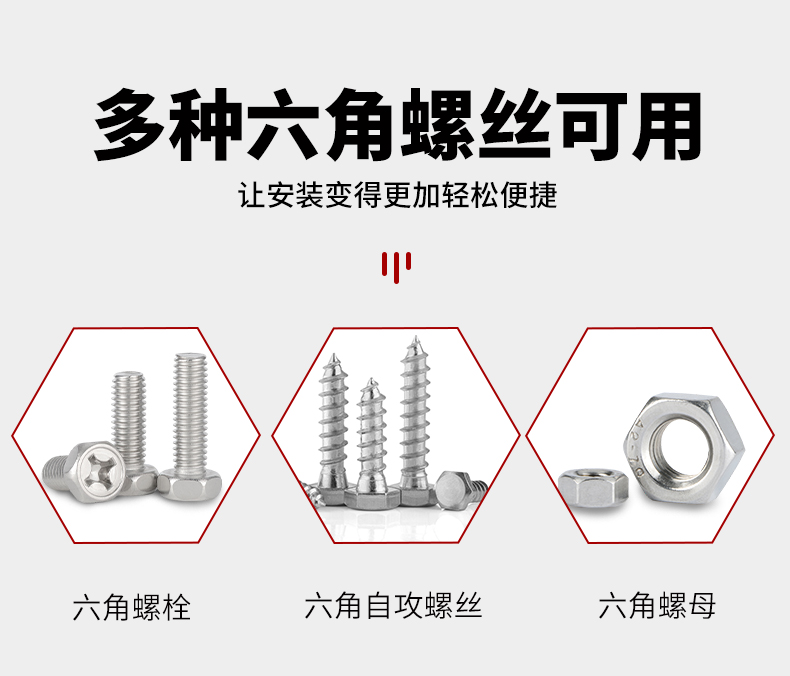 多种六角螺丝可用

让安装变得更加轻松便捷

A2-70

六角螺栓

六角自攻螺丝

六角螺母