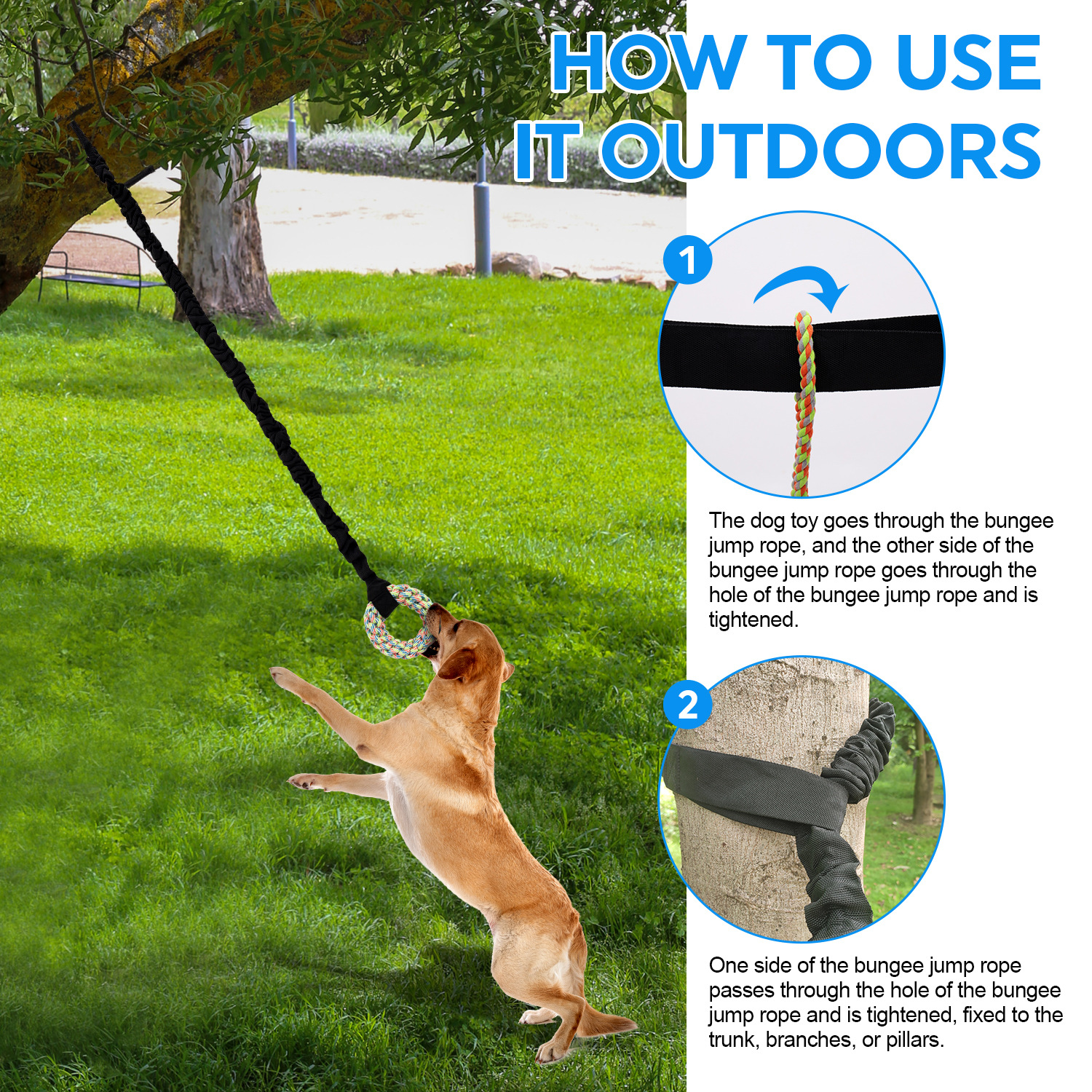 HOW TO USE IT OUTDOORS

1

The dog toy goes through the bungee jump rope, and the other side of the bungee jump rope goes through the hole of the bungee jump rope and is tightened.

2

One side of the bungee jump rope passes through the hole of the bungee jump rope and is tightened, fixed to the trunk, branches, or pillars.