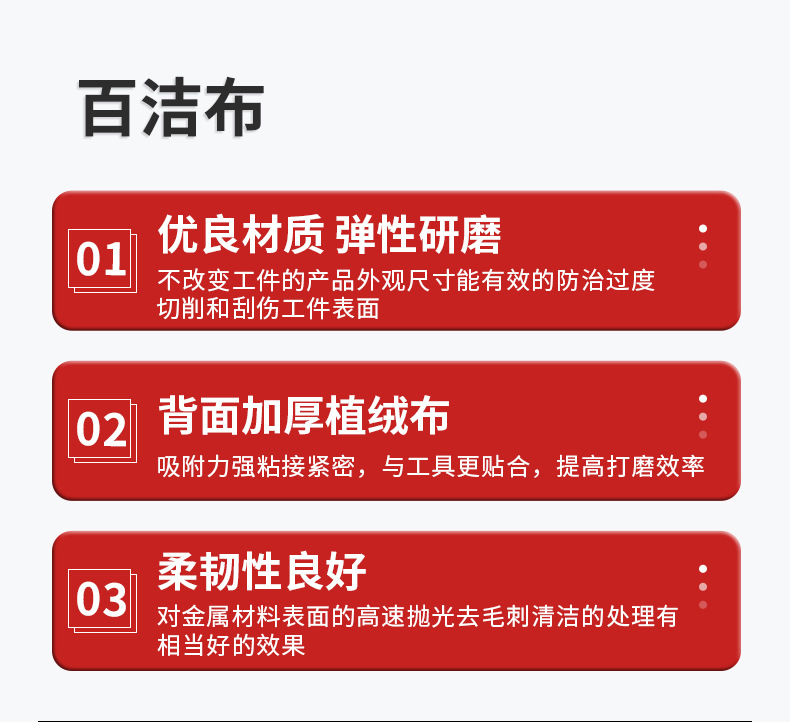 百洁布

01

优良材质 弹性研磨

不改变工件的产品外观尺寸能有效的防治过度切削和刮伤工件表面

02

背面加厚植绒布

吸附力强粘接紧密，与工具更贴合，提高打磨效率

03

柔韧性良好

对金属材料表面的高速抛光去毛刺清洁的处理有相当好的效果