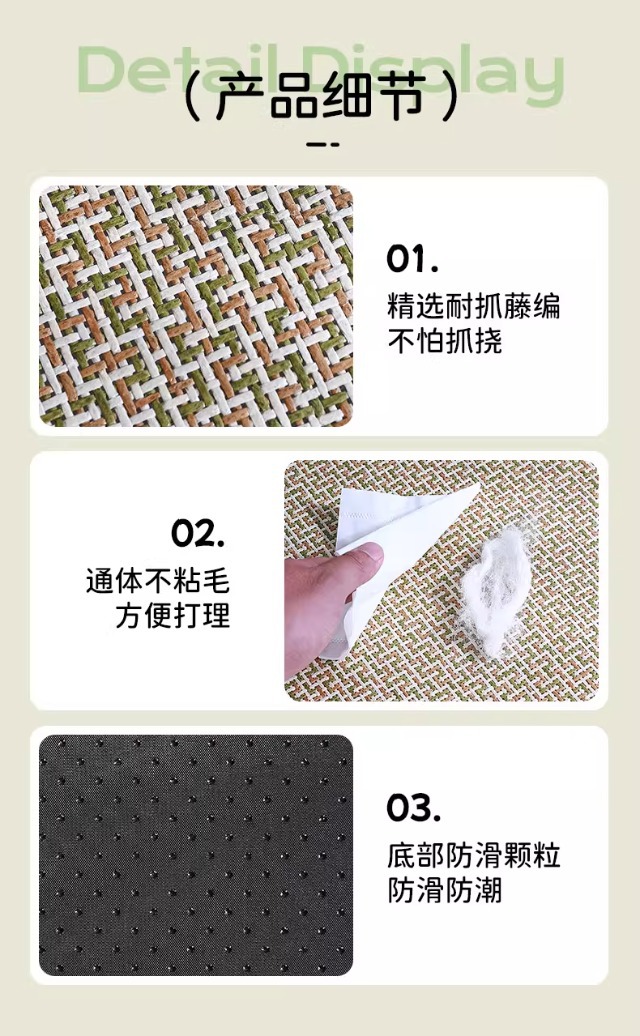 Detail Display
（产品细节）

01.
精选耐抓藤编
不怕抓挠

02.
通体不粘毛
方便打理

03.
底部防滑颗粒
防滑防潮