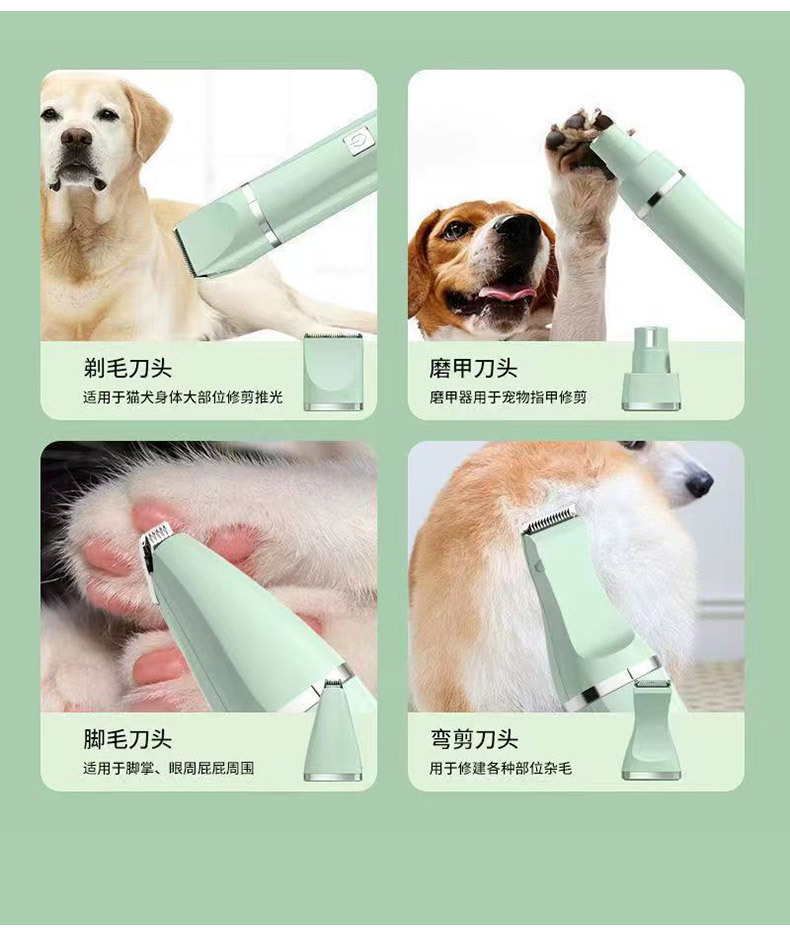 剃毛刀头
适用于猫犬身体大部位修剪推光

磨甲刀头
磨甲器用于宠物指甲修剪

脚毛刀头
适用于脚掌、眼周屁屁周围

弯剪刀头
用于修建各种部位杂毛