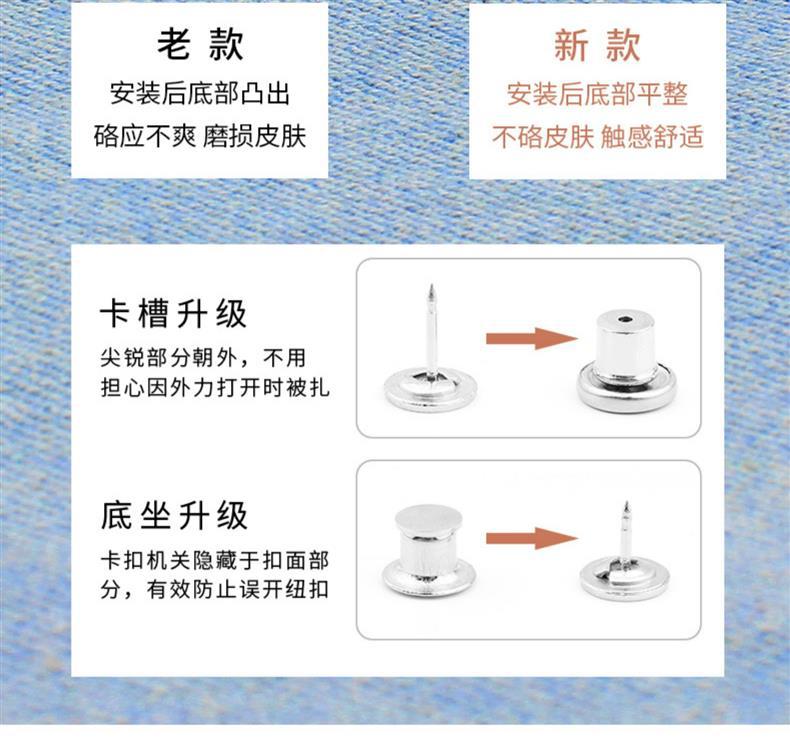 老 款
安装后底部凸出
硌应不爽 磨损皮肤

新 款
安装后底部平整
不硌皮肤 触感舒适

卡槽升级
尖锐部分朝外，不用担心因外力打开时被扎

底坐升级
卡扣机关隐藏于扣面部分，有效防止误开纽扣