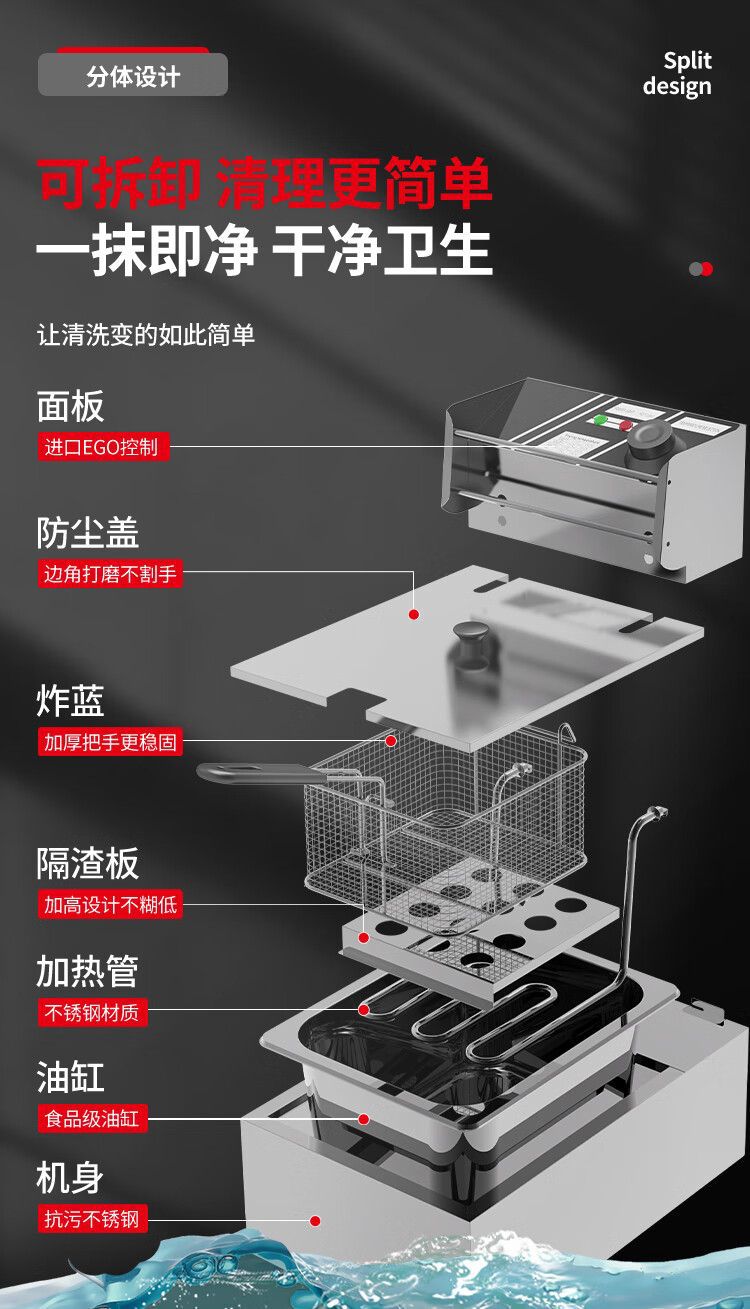 分体设计

Split design

可拆卸 清理更简单
一抹即净 干净卫生

让清洗变的如此简单

面板
进口EGO控制

防尘盖
边角打磨不割手

炸蓝
加厚把手更稳固

隔渣板
加高设计不糊低

加热管
不锈钢材质

油缸
食品级油缸

机身
抗污不锈钢