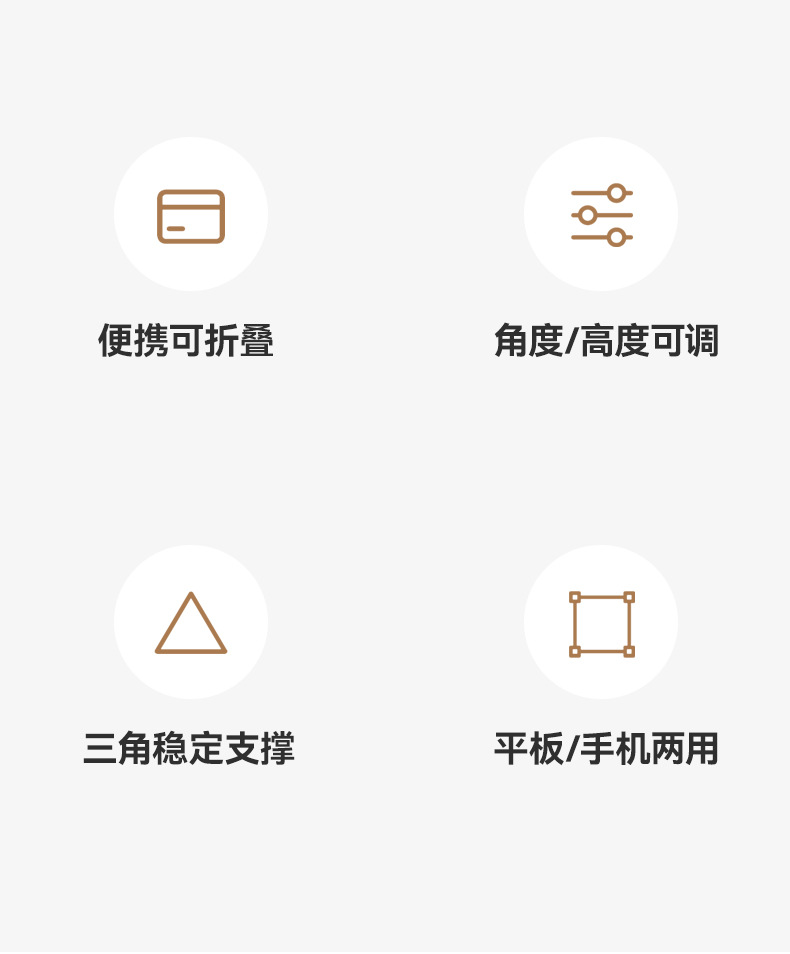 便携可折叠

角度/高度可调

三角稳定支撑

平板/手机两用