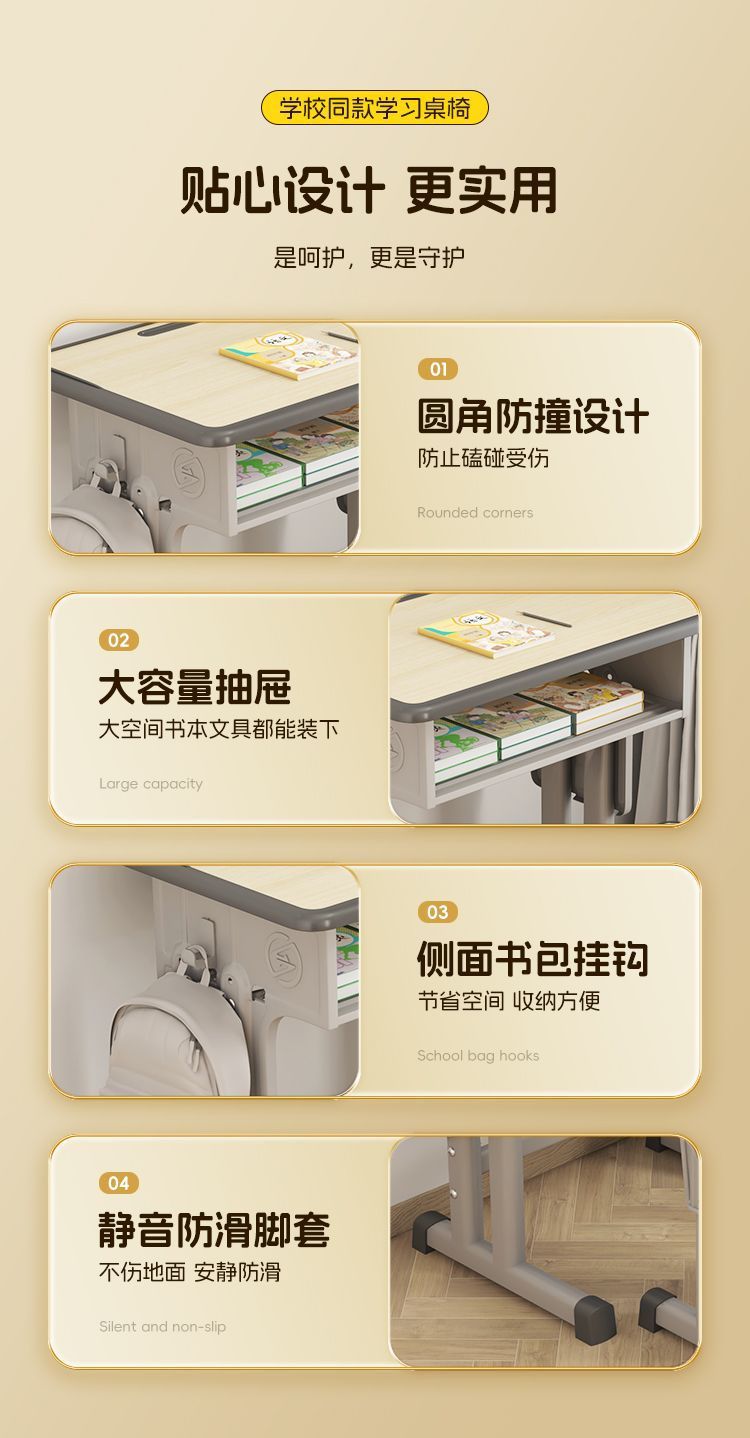 学校同款学习桌椅

贴心设计 更实用

是呵护，更是守护

01

圆角防撞设计

防止磕碰受伤

Rounded corners

02

大容量抽屉

大空间书本文具都能装下

Large capacity

03

侧面书包挂钩

节省空间 收纳方便

School bag hooks

04

静音防滑脚套

不伤地面 安静防滑

Silent and non-slip