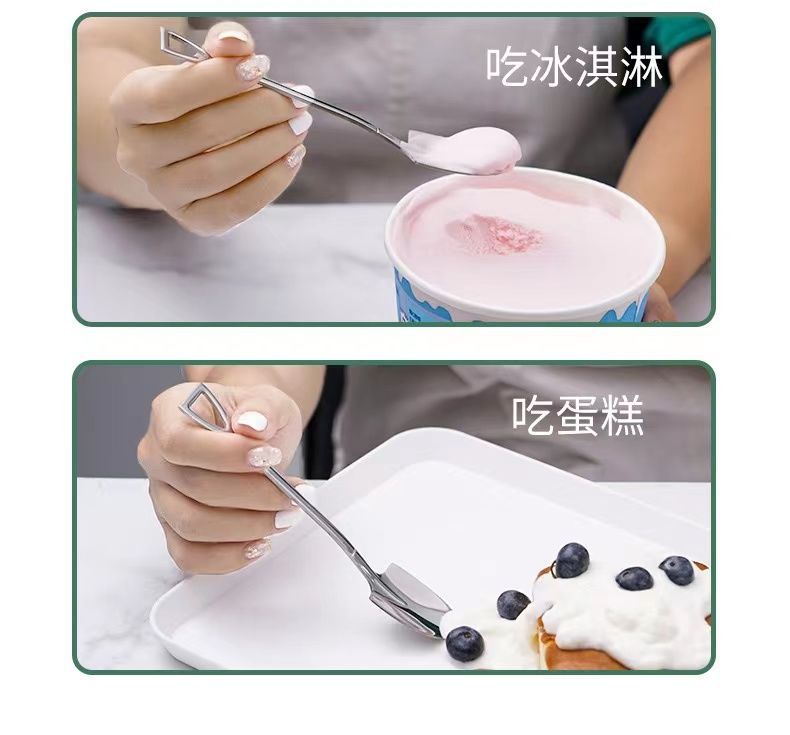 吃冰淇淋

吃蛋糕