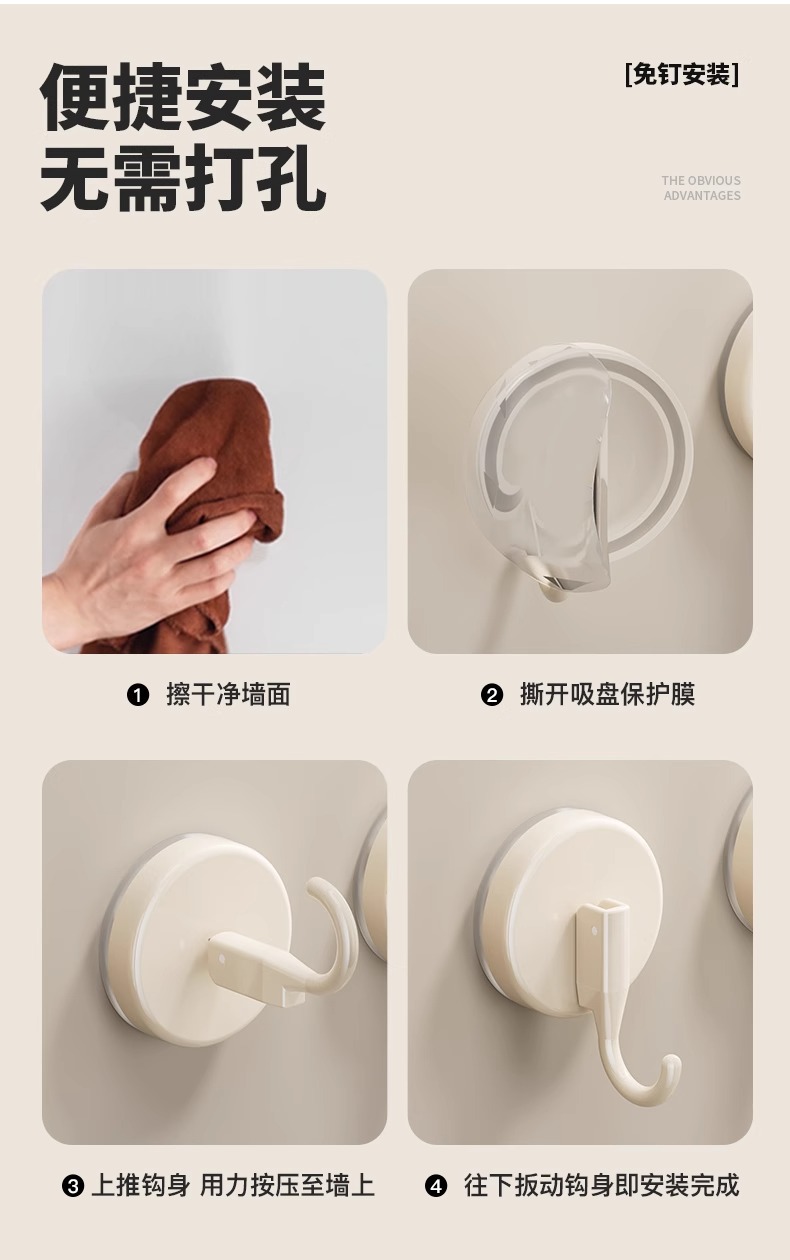 便捷安装
无需打孔

[免钉安装]

THE OBVIOUS ADVANTAGES

❶ 擦干净墙面

❷ 撕开吸盘保护膜

❸ 上推钩身 用力按压至墙上

❹ 往下扳动钩身即安装完成