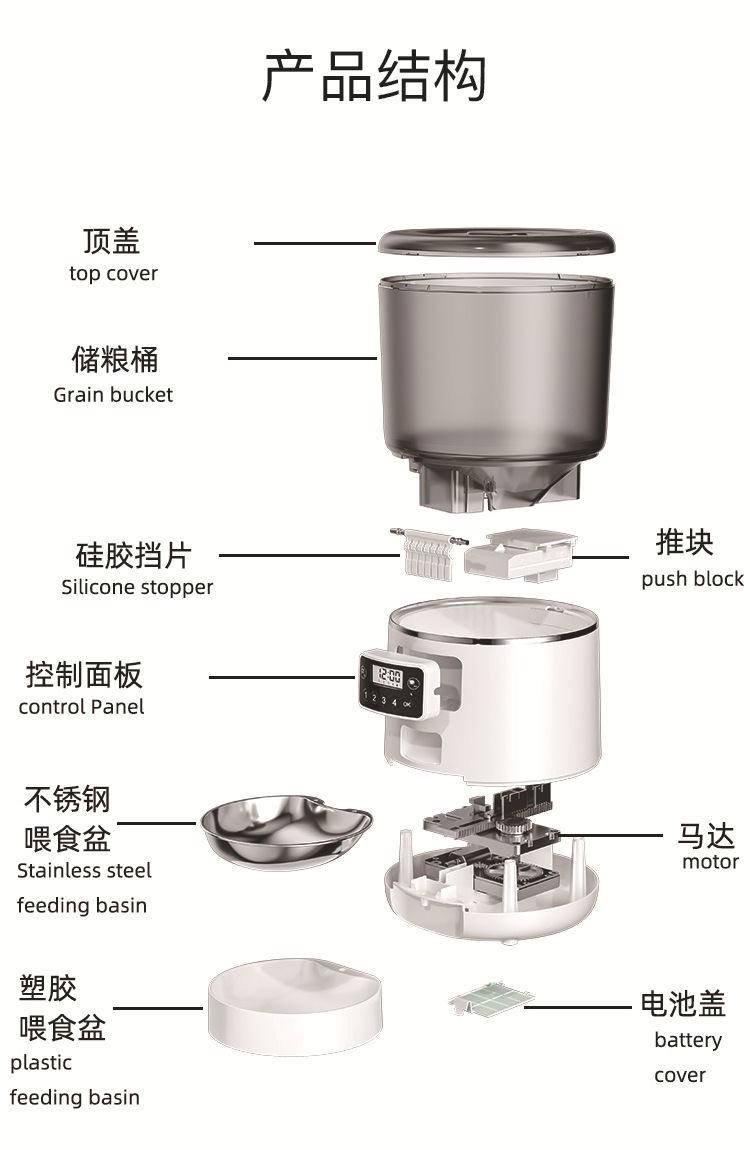 产品结构

顶盖
top cover

储粮桶
Grain bucket

硅胶挡片
Silicone stopper

推块
push block

控制面板
control Panel

12:00
1 2 3 4 OK

不锈钢
喂食盆
Stainless steel
feeding basin

马达
motor

塑胶
喂食盆
plastic
feeding basin

电池盖
battery
cover