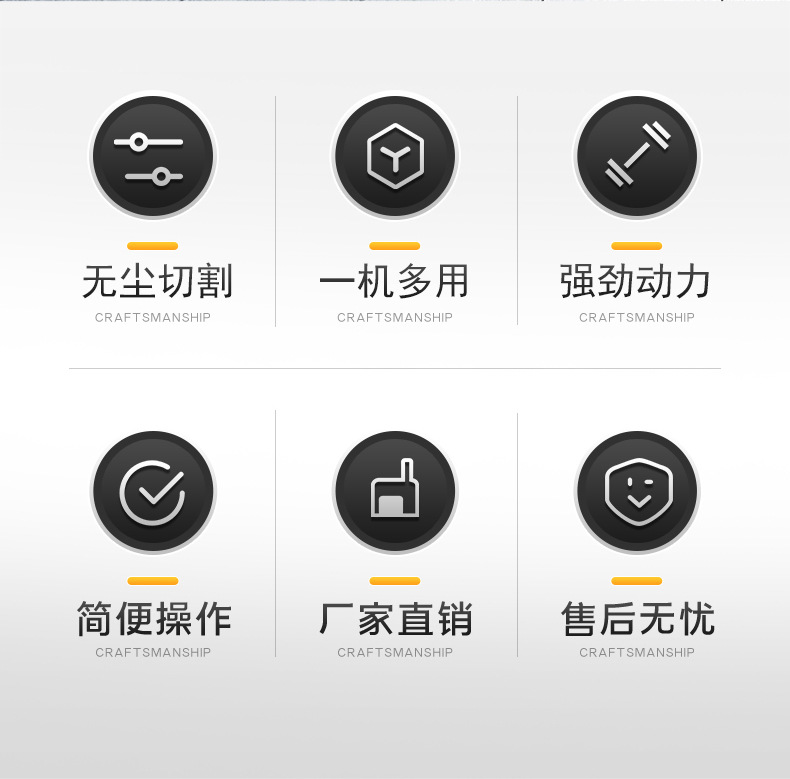 无尘切割
CRAFTSMANSHIP

一机多用
CRAFTSMANSHIP

强劲动力
CRAFTSMANSHIP

简便操作
CRAFTSMANSHIP

厂家直销
CRAFTSMANSHIP

售后无忧
CRAFTSMANSHIP