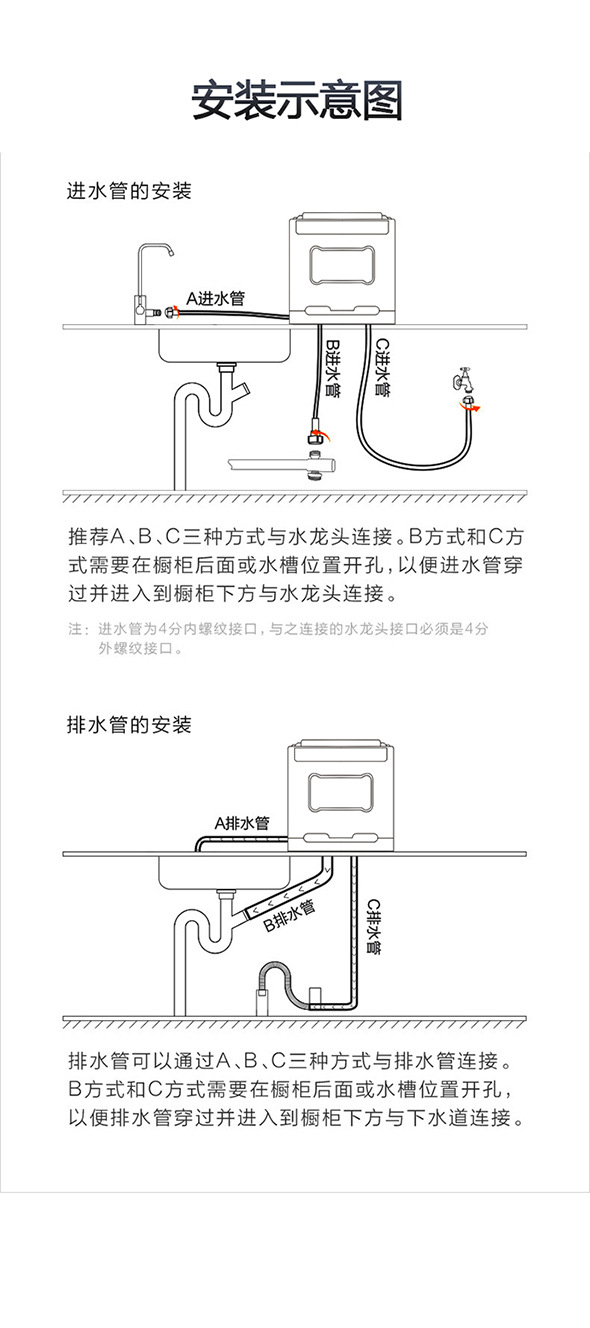 安装示意图

进水管的安装

A进水管

B进水管

C进水管

推荐A、B、C三种方式与水龙头连接。B方式和C方式需要在橱柜后面或水槽位置开孔，以便进水管穿过并进入到橱柜下方与水龙头连接。

注：进水管为4分内螺纹接口，与之连接的水龙头接口必须是4分外螺纹接口。

排水管的安装

A排水管

B排水管

C排水管

排水管可以通过A、B、C三种方式与排水管连接。B方式和C方式需要在橱柜后面或水槽位置开孔，以便排水管穿过并进入到橱柜下方与下水道连接。