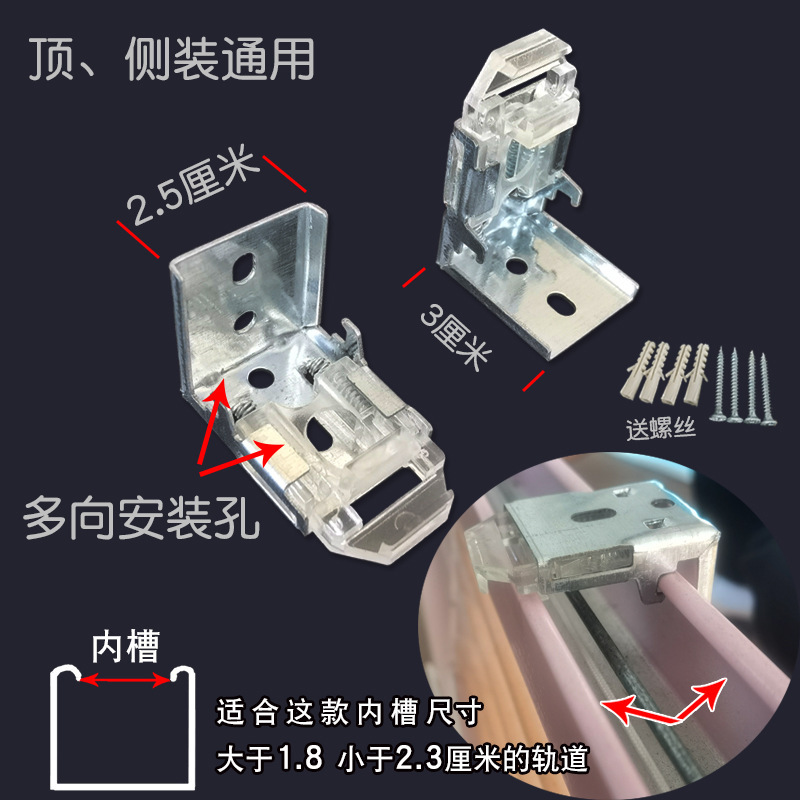 顶、侧装通用

2.5厘米

3厘米

送螺丝

多向安装孔

内槽

适合这款内槽尺寸
大于1.8 小于2.3厘米的轨道