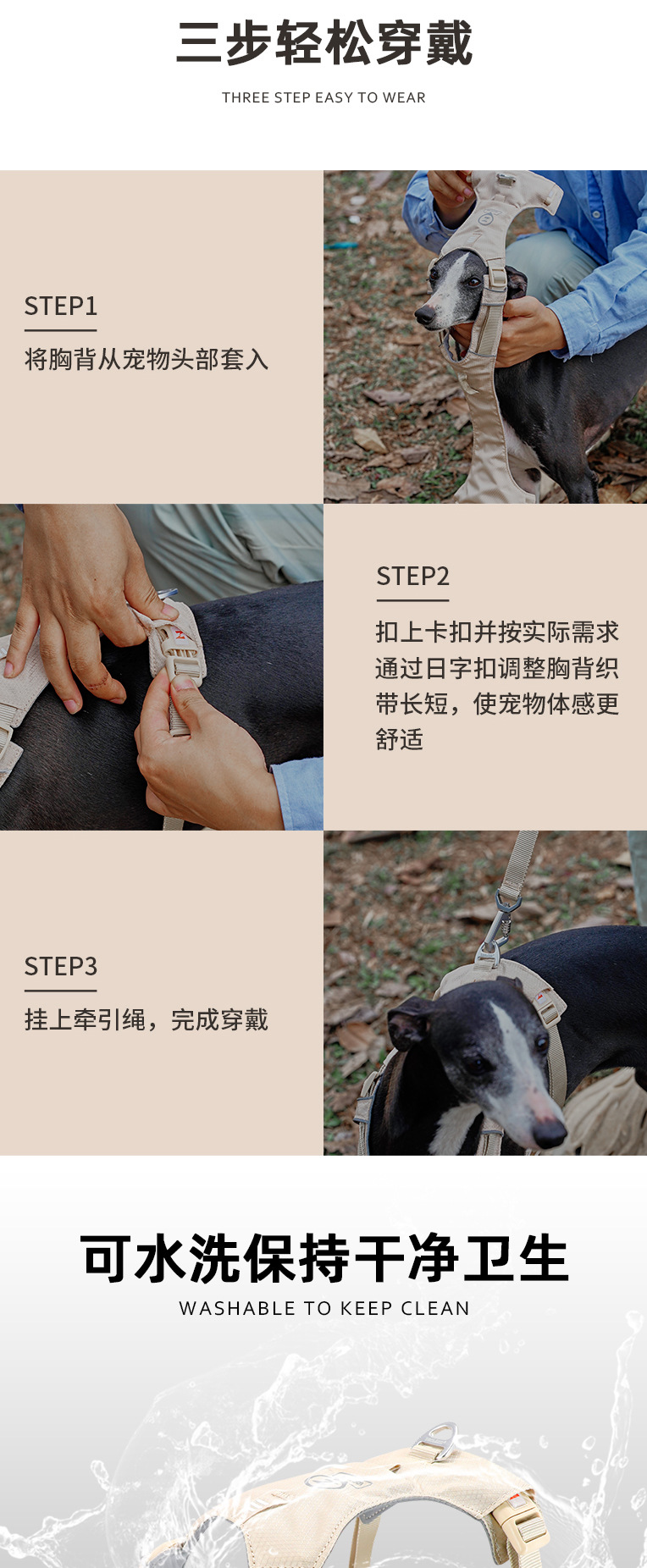 三步轻松穿戴
THREE STEP EASY TO WEAR

STEP1
将胸背从宠物头部套入

STEP2
扣上卡扣并按实际需求通过日字扣调整胸背织带长短，使宠物体感更舒适

STEP3
挂上牵引绳，完成穿戴

可水洗保持干净卫生
WASHABLE TO KEEP CLEAN