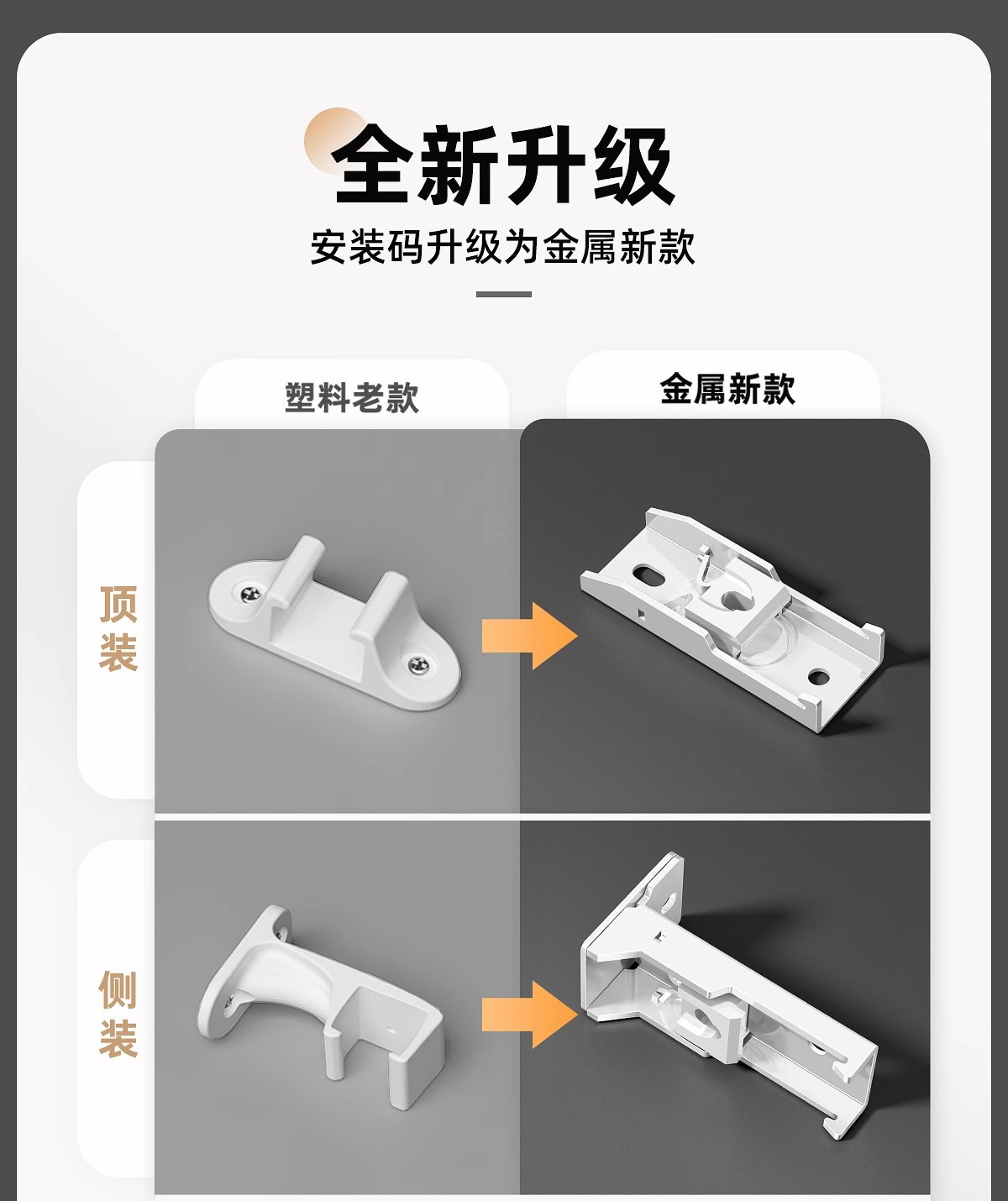 全新升级

安装码升级为金属新款

塑料老款

金属新款

顶装

侧装