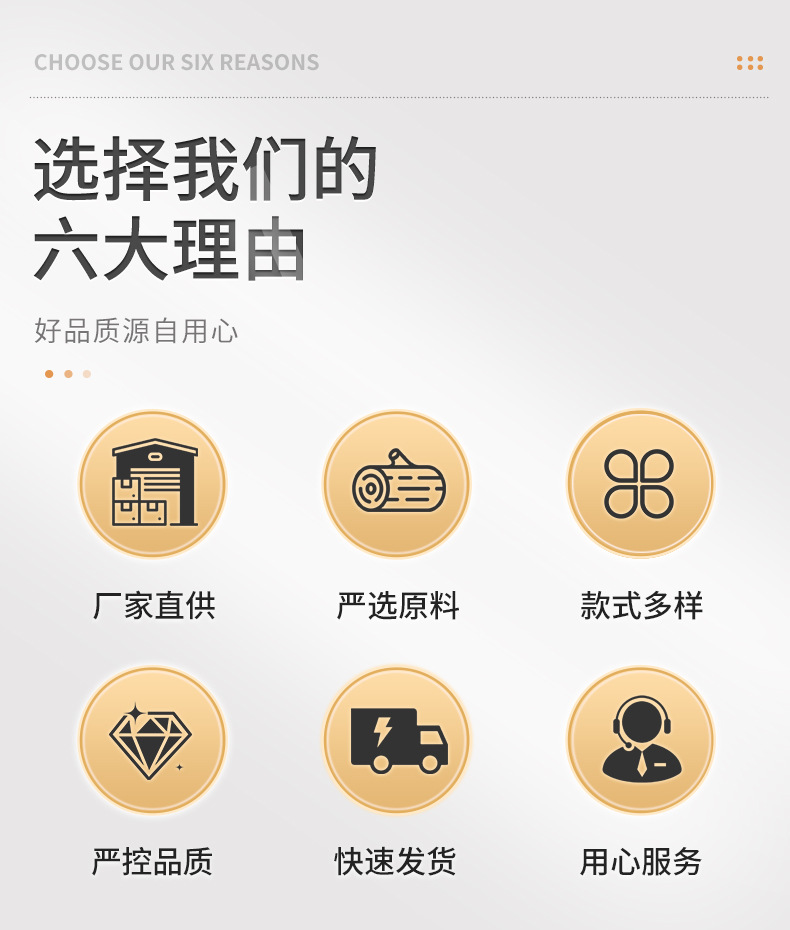 CHOOSE OUR SIX REASONS

选择我们的
六大理由

好品质源自用心

厂家直供 严选原料 款式多样

严控品质 快速发货 用心服务