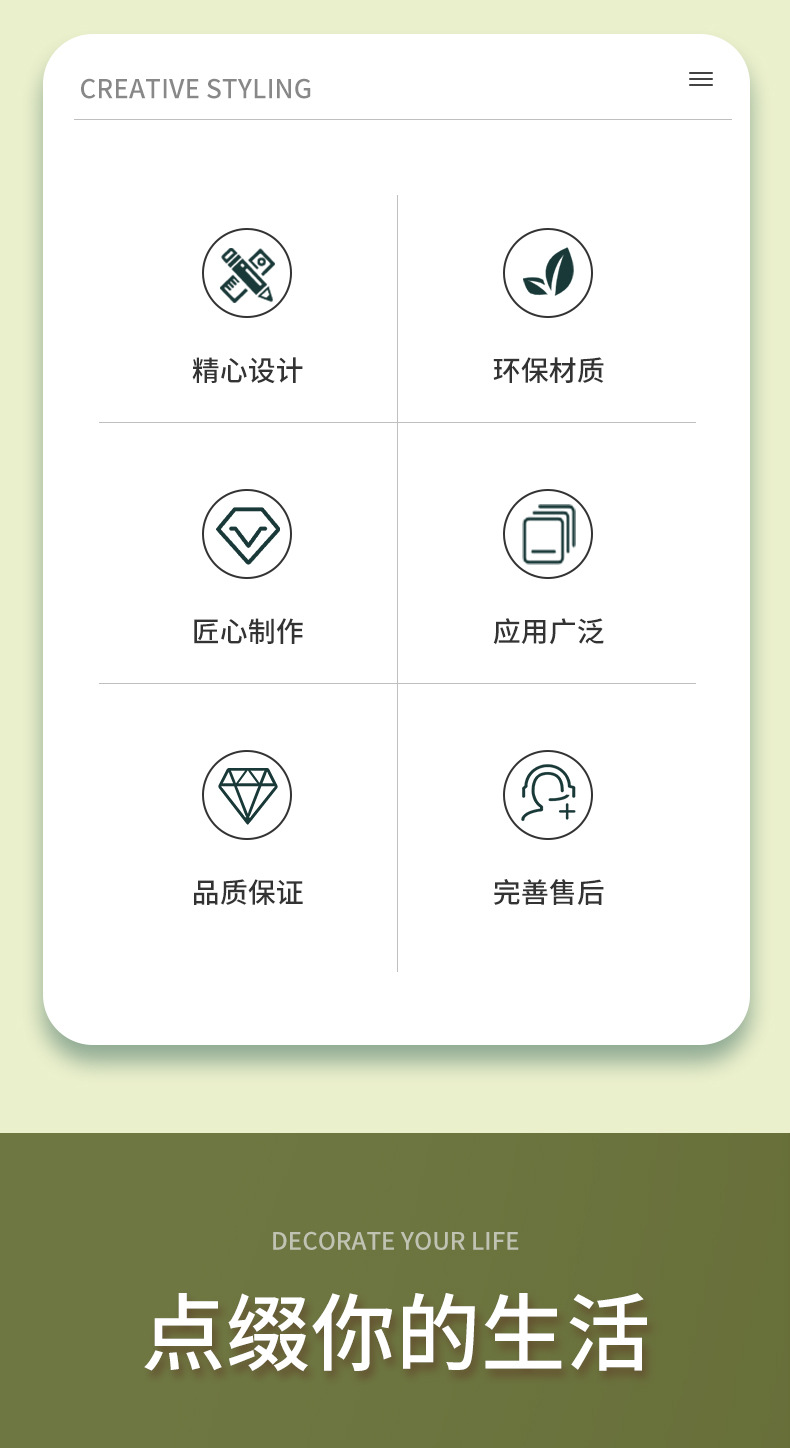 CREATIVE STYLING

精心设计

环保材质

匠心制作

应用广泛

品质保证

完善售后

DECORATE YOUR LIFE

点缀你的生活