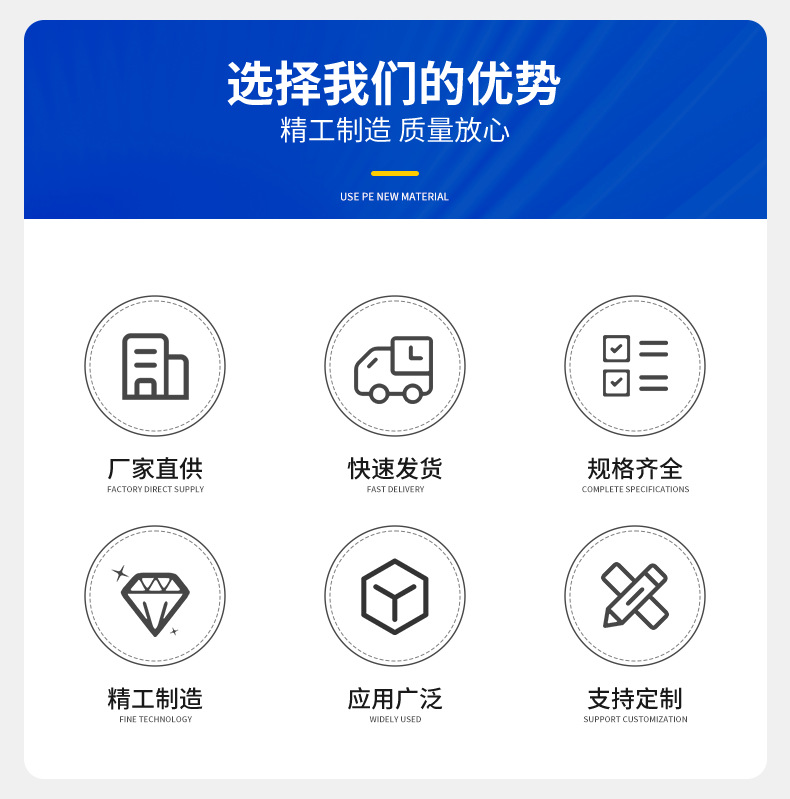 选择我们的优势
精工制造 质量放心

USE PE NEW MATERIAL

厂家直供
FACTORY DIRECT SUPPLY

快速发货
FAST DELIVERY

规格齐全
COMPLETE SPECIFICATIONS

精工制造
FINE TECHNOLOGY

应用广泛
WIDELY USED

支持定制
SUPPORT CUSTOMIZATION