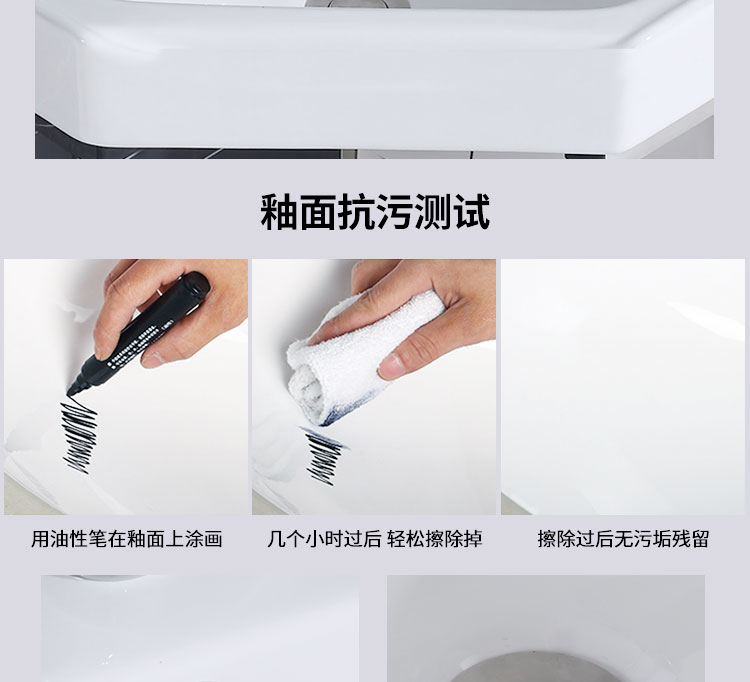 釉面抗污测试

用油性笔在釉面上涂画

几个小时过后 轻松擦除掉

擦除过后无污垢残留