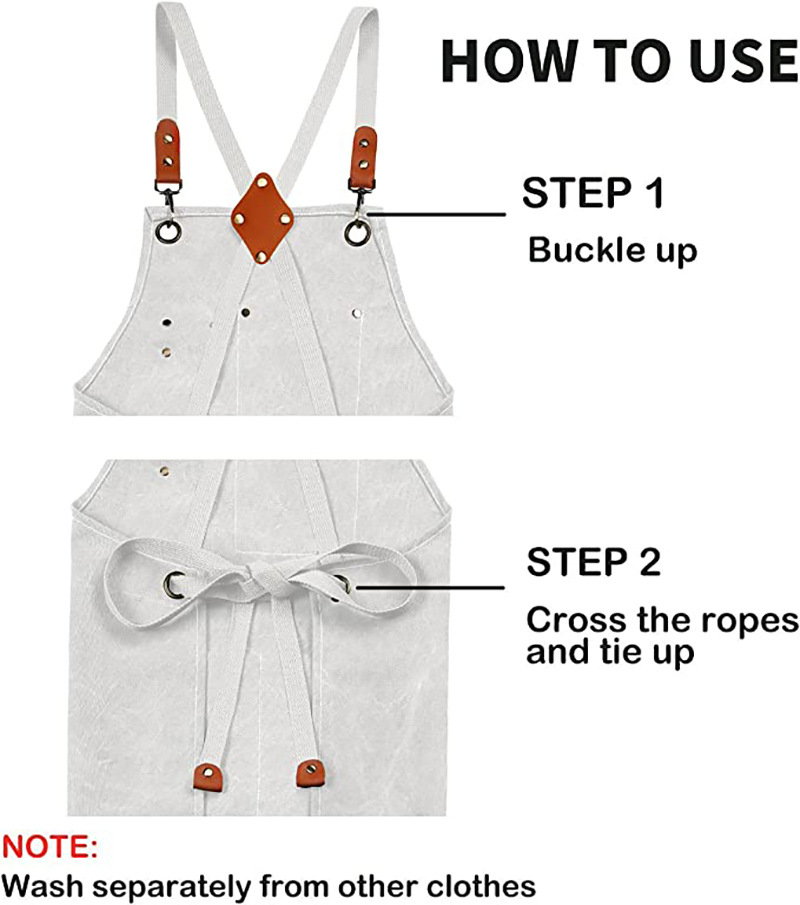 HOW TO USE

STEP 1
Buckle up

STEP 2
Cross the ropes and tie up

NOTE:
Wash separately from other clothes