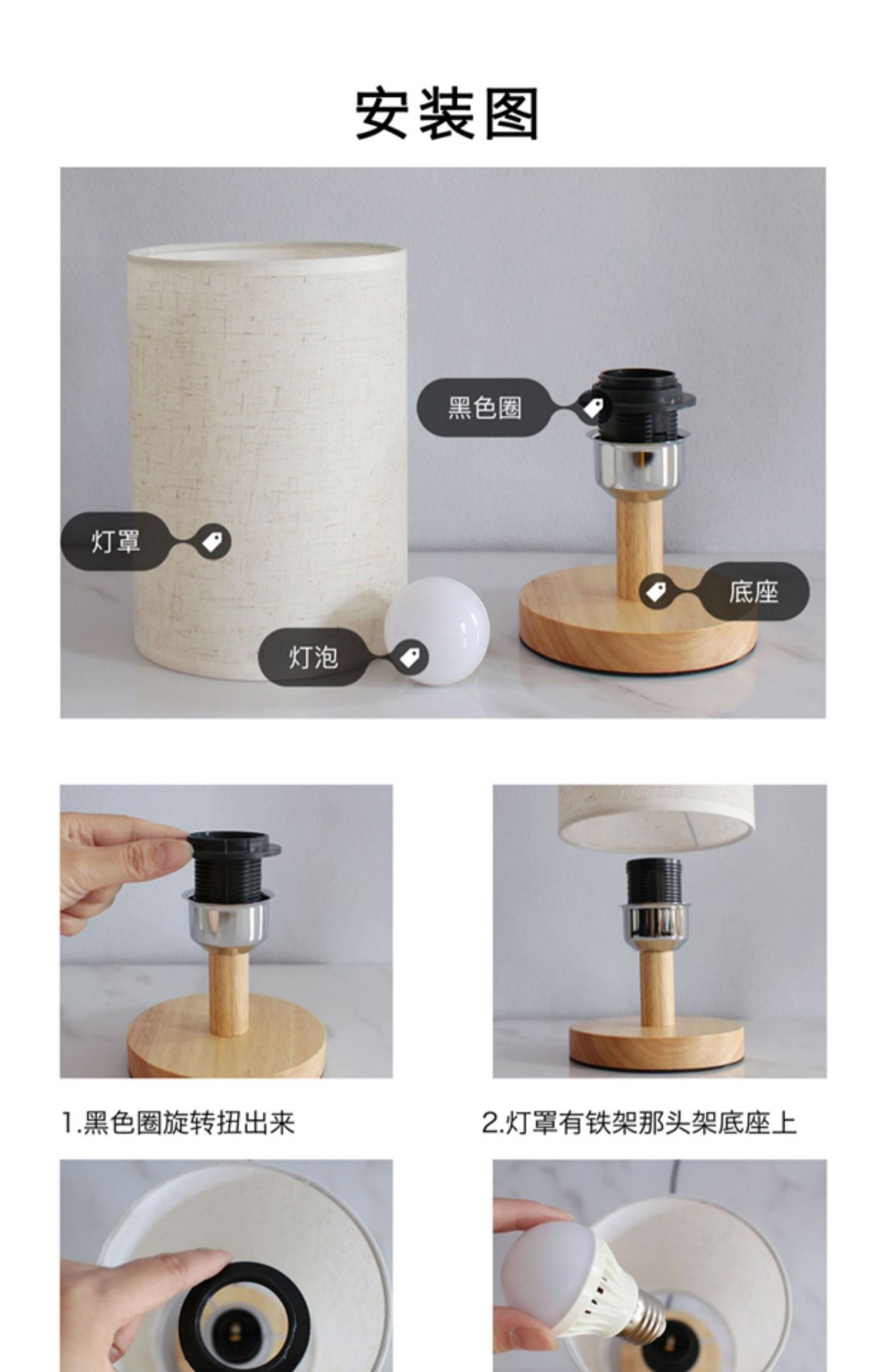 安装图

黑色圈

灯罩

底座

灯泡

1.黑色圈旋转扭出来

2.灯罩有铁架那头架底座上