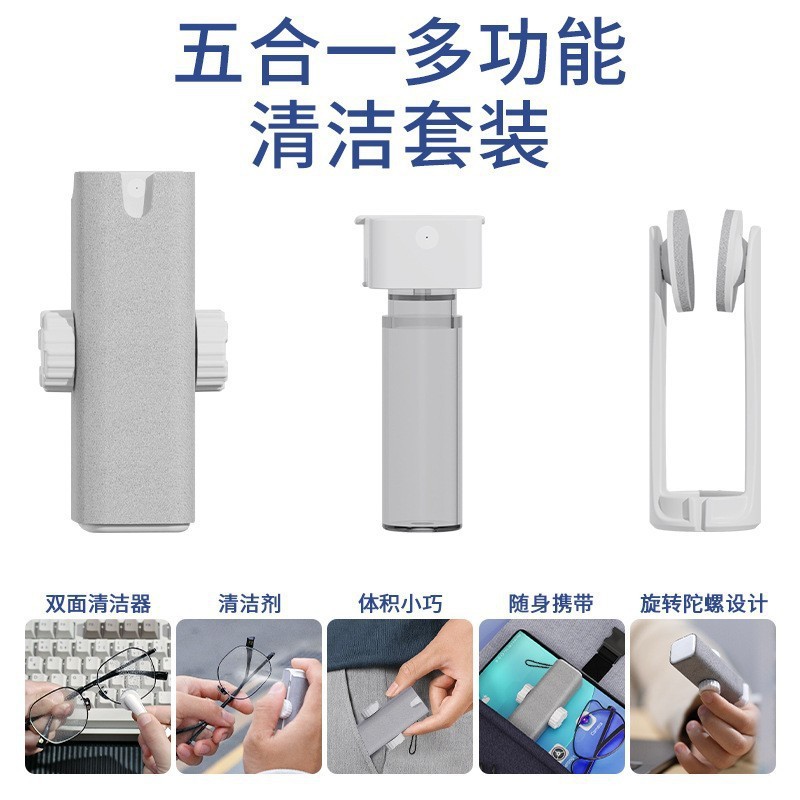 五合一多功能
清洁套装

双面清洁器
清洁剂
体积小巧
随身携带
旋转陀螺设计