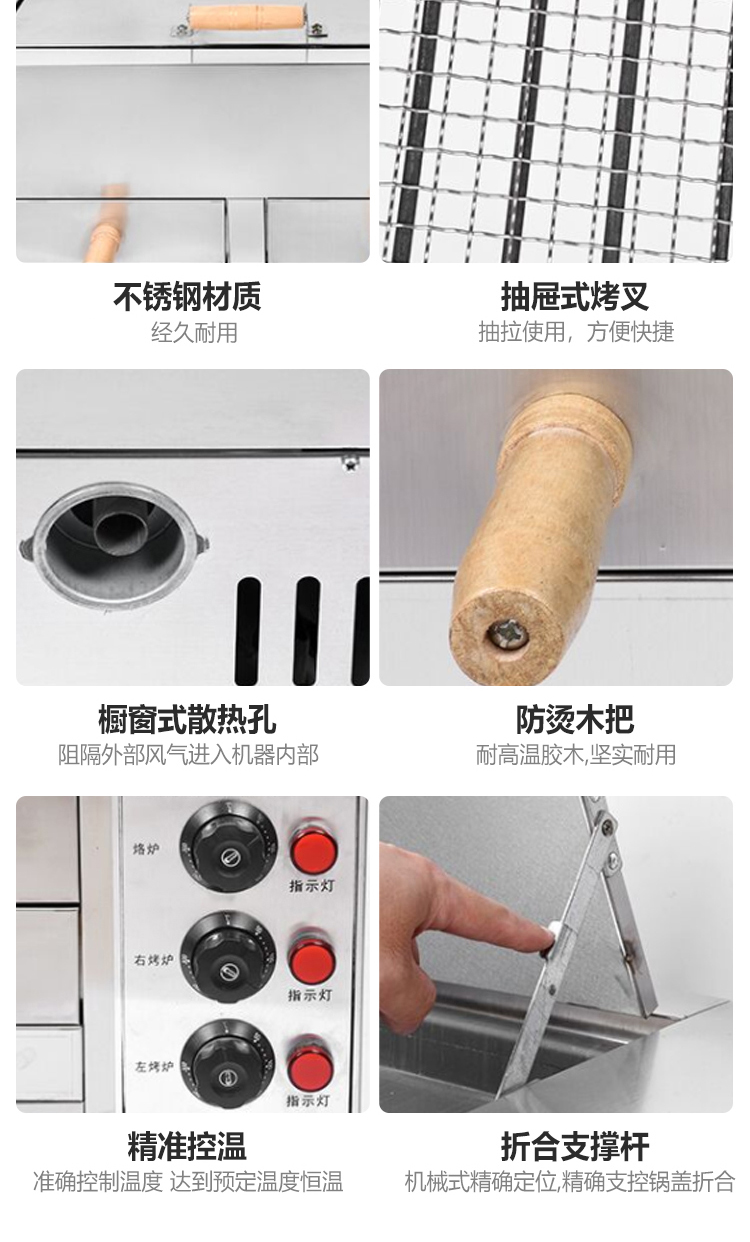 不锈钢材质
经久耐用

抽屉式烤叉
抽拉使用，方便快捷

橱窗式散热孔
阻隔外部风气进入机器内部

防烫木把
耐高温胶木,坚实耐用

烙炉
指示灯
右烤炉
指示灯
左烤炉
指示灯

精准控温
准确控制温度 达到预定温度恒温

折合支撑杆
机械式精确定位,精确支控锅盖折合