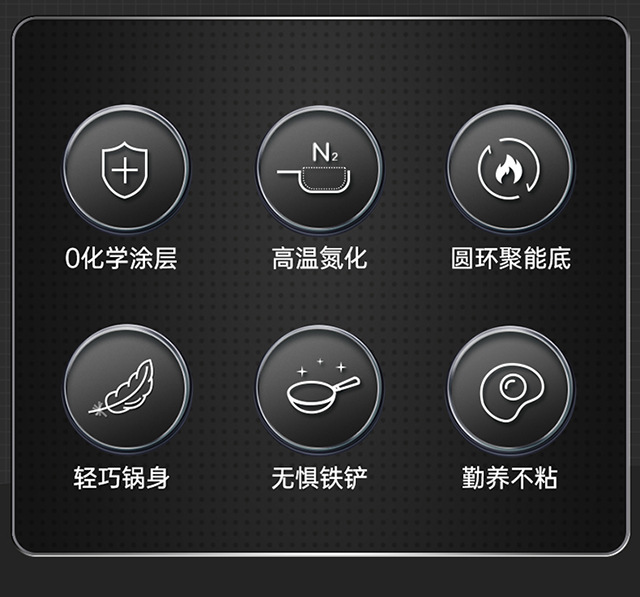 $N_2$

0化学涂层

高温氮化

圆环聚能底

轻巧锅身

无惧铁铲

勤养不粘