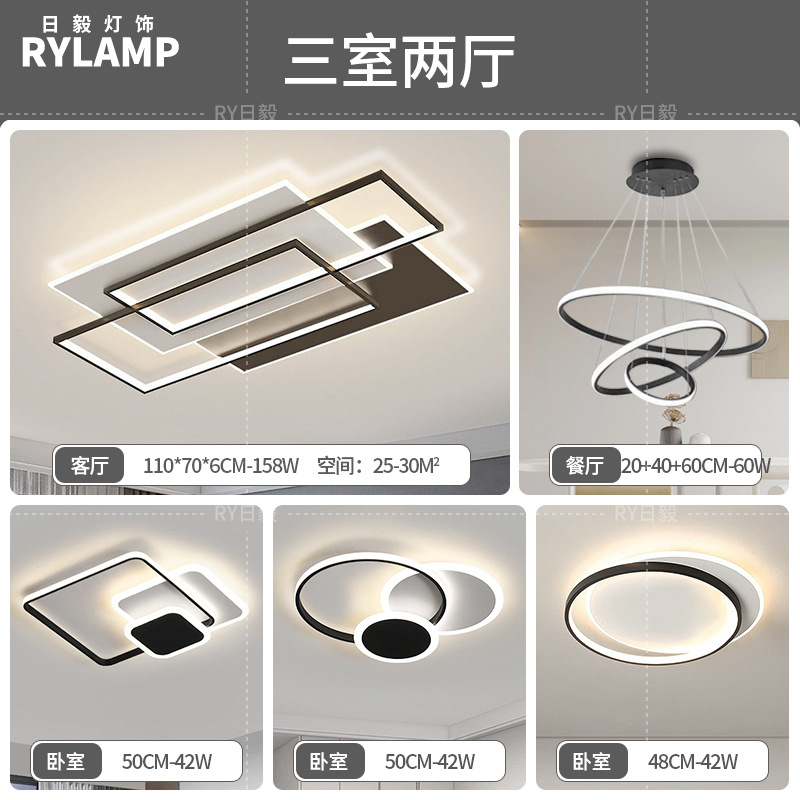 日毅灯饰
RYLAMP

三室两厅

RY日毅 RY日毅

客厅 110*70*6CM-158W 空间：25-30M²

餐厅 20+40+60CM-60W

RY日毅 RY日毅

卧室 50CM-42W

卧室 50CM-42W

卧室 48CM-42W