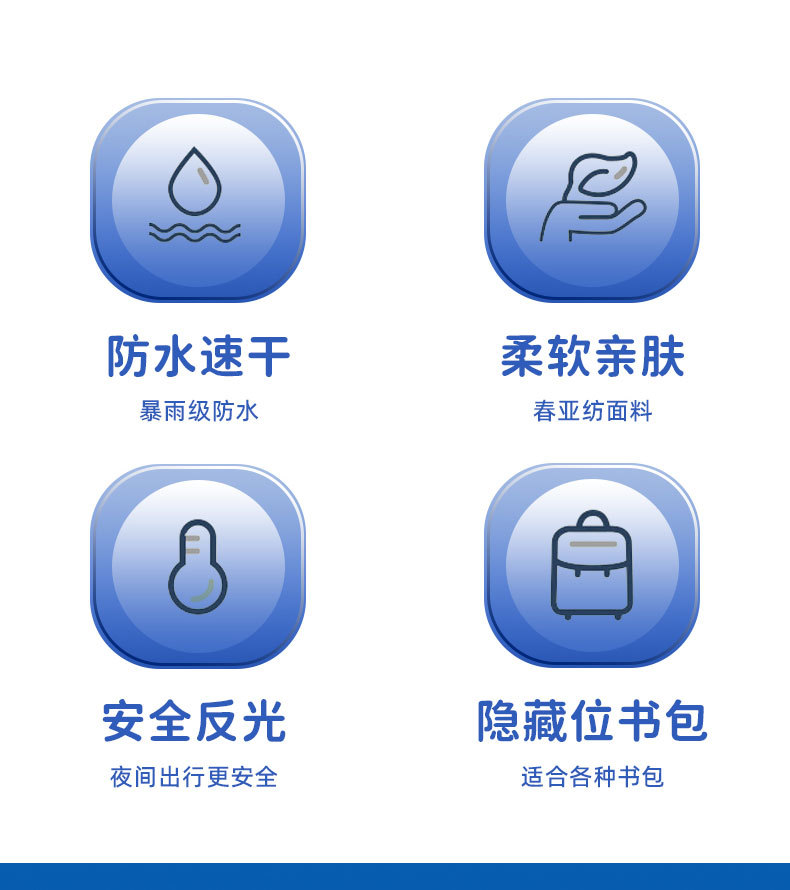 防水速干
暴雨级防水

柔软亲肤
春亚纺面料

安全反光
夜间出行更安全

隐藏位书包
适合各种书包