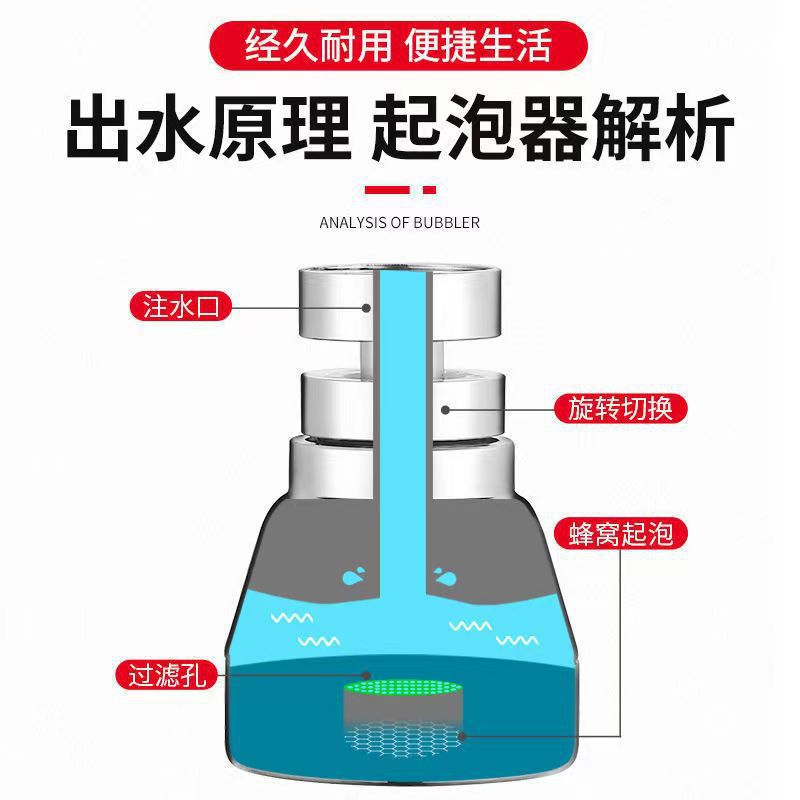 经久耐用 便捷生活

出水原理 起泡器解析

ANALYSIS OF BUBBLER

注水口

旋转切换

蜂窝起泡

过滤孔