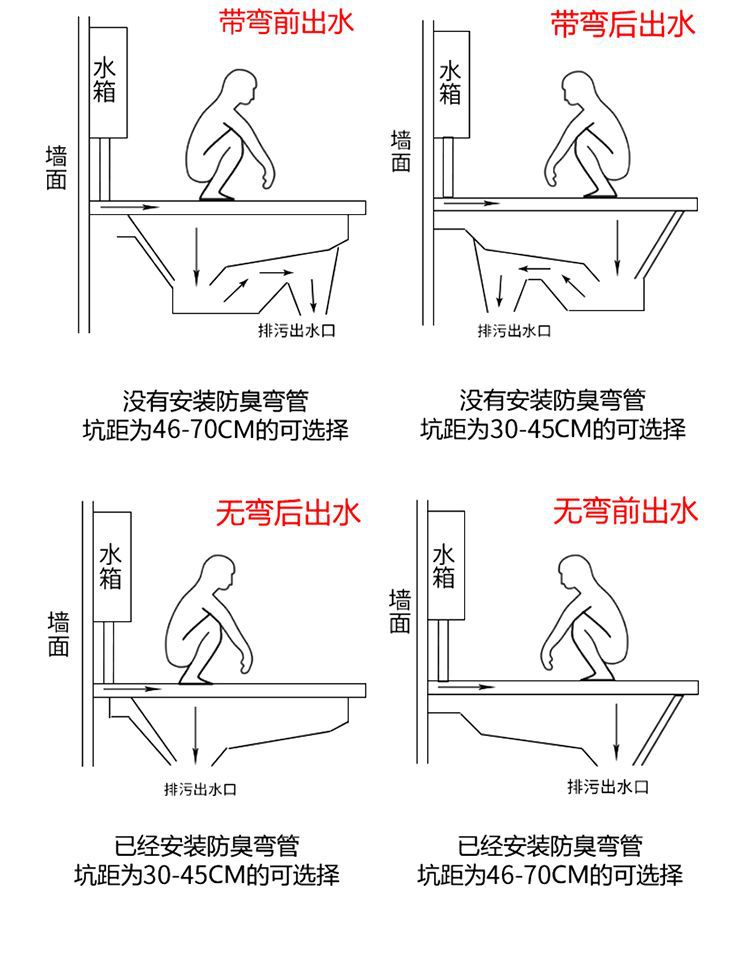 带弯前出水

水箱

墙面

排污出水口

没有安装防臭弯管
坑距为46-70CM的可选择

带弯后出水

水箱

墙面

排污出水口

没有安装防臭弯管
坑距为30-45CM的可选择

无弯后出水

水箱

墙面

排污出水口

已经安装防臭弯管
坑距为30-45CM的可选择

无弯前出水

水箱

墙面

排污出水口

已经安装防臭弯管
坑距为46-70CM的可选择