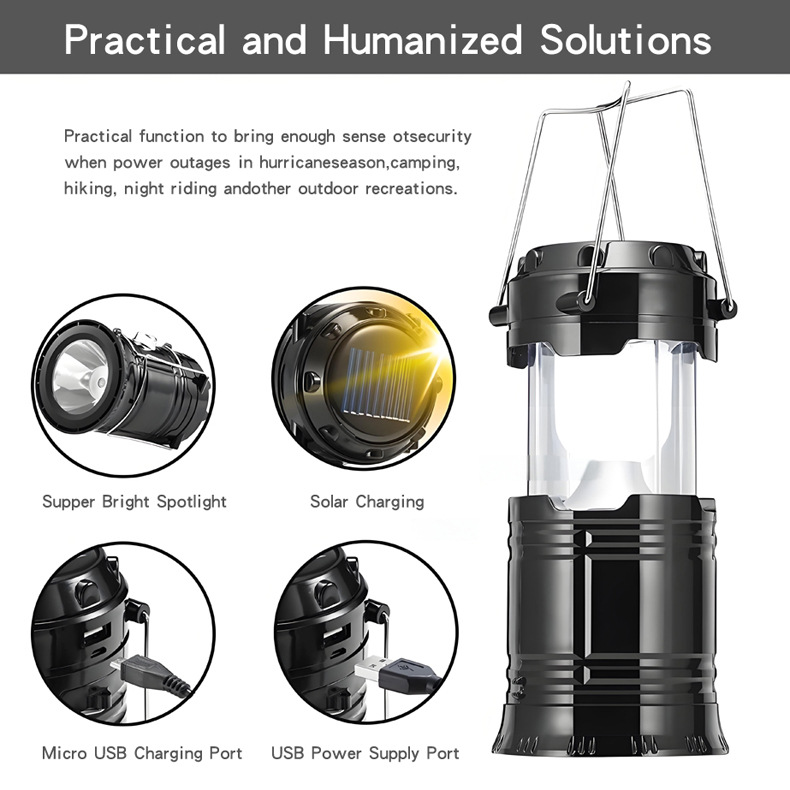 Practical and Humanized Solutions

Practical function to bring enough sense otsecurity when power outages in hurricaneseason,camping, hiking, night riding andother outdoor recreations.

Supper Bright Spotlight

Solar Charging

Micro USB Charging Port

USB Power Supply Port