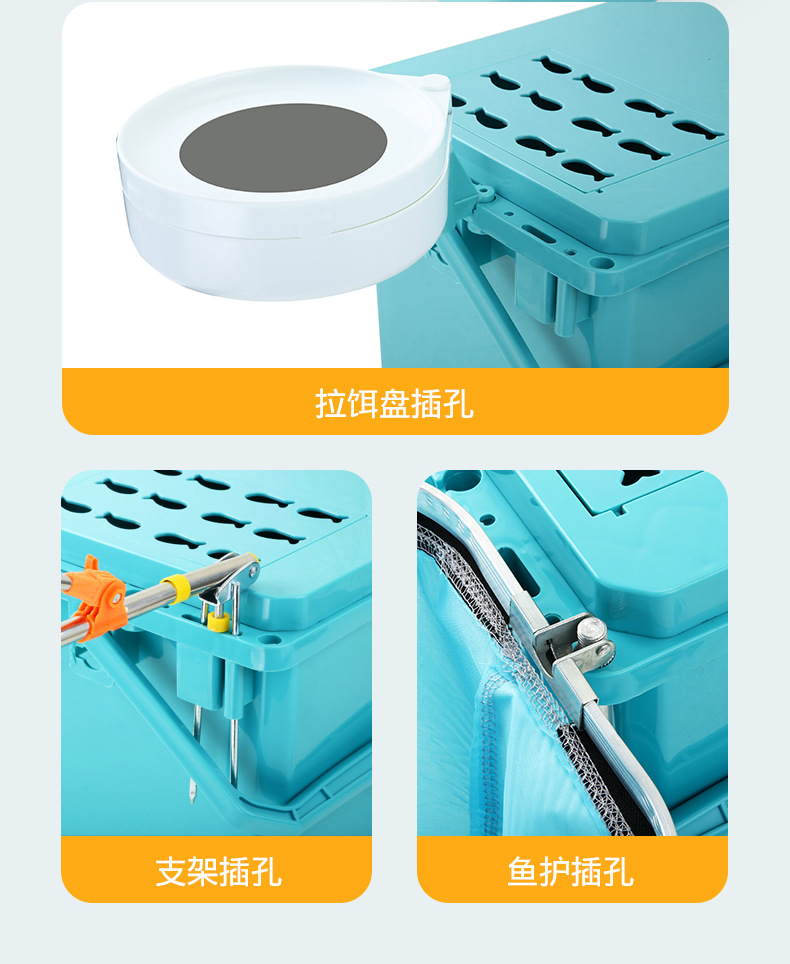 拉饵盘插孔

支架插孔

鱼护插孔