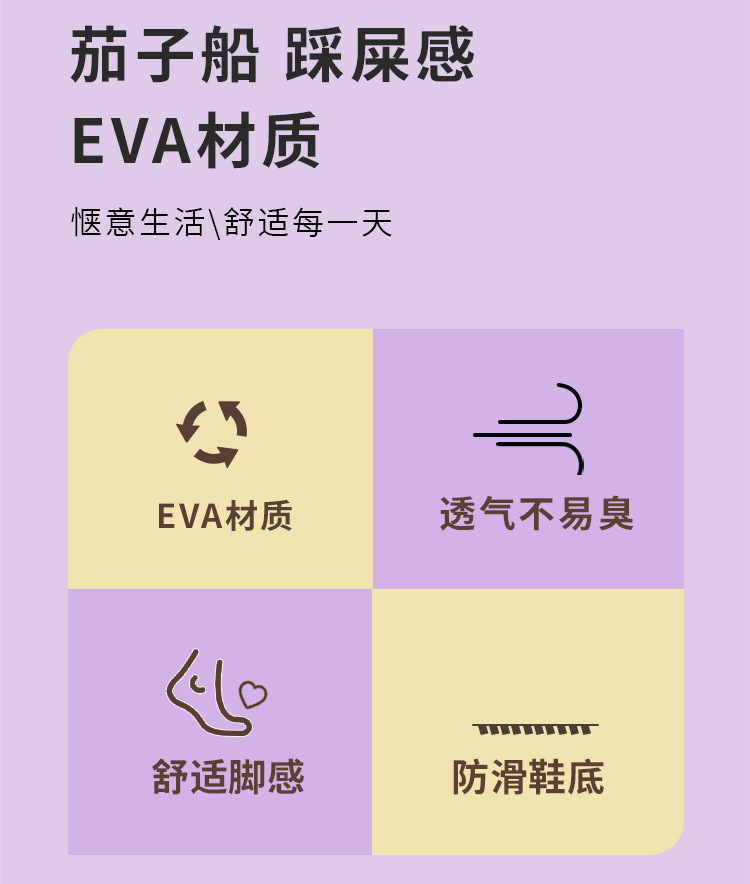 茄子船 踩屎感

EVA材质

惬意生活\舒适每一天

EVA材质

透气不易臭

舒适脚感

防滑鞋底