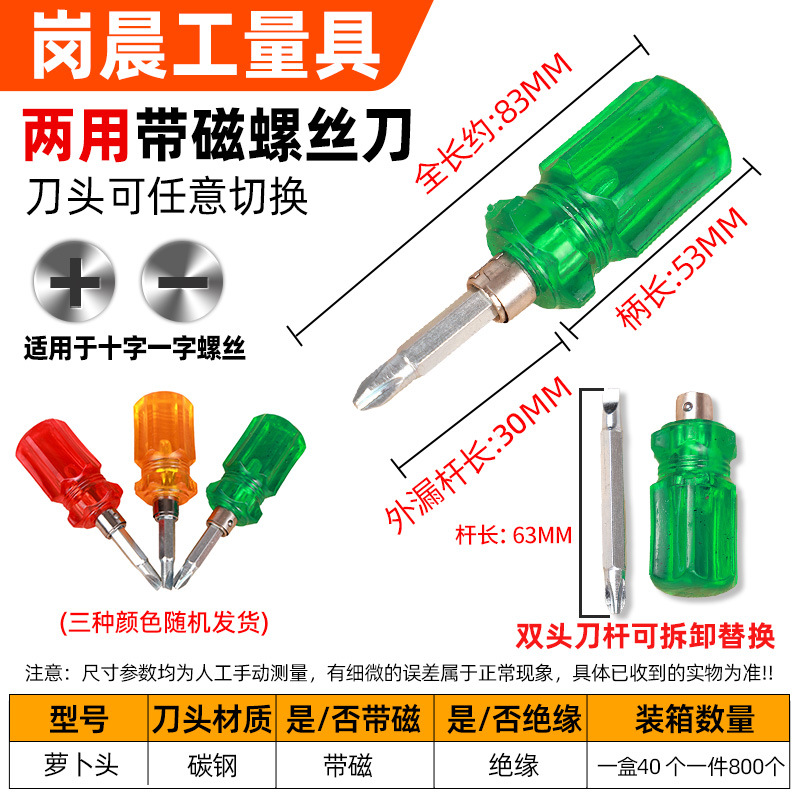 岗晨工量具

两用带磁螺丝刀
刀头可任意切换

适用于十字一字螺丝

全长约:83MM

柄长:53MM

外漏杆长:30MM

杆长: 63MM

(三种颜色随机发货)

双头刀杆可拆卸替换

注意：尺寸参数均为人工手动测量，有细微的误差属于正常现象，具体已收到的实物为准!!

| 型号 | 刀头材质 | 是/否带磁 | 是/否绝缘 | 装箱数量 |
|---|---|---|---|---|
| 萝卜头 | 碳钢 | 带磁 | 绝缘 | 一盒40 个一件800个 |