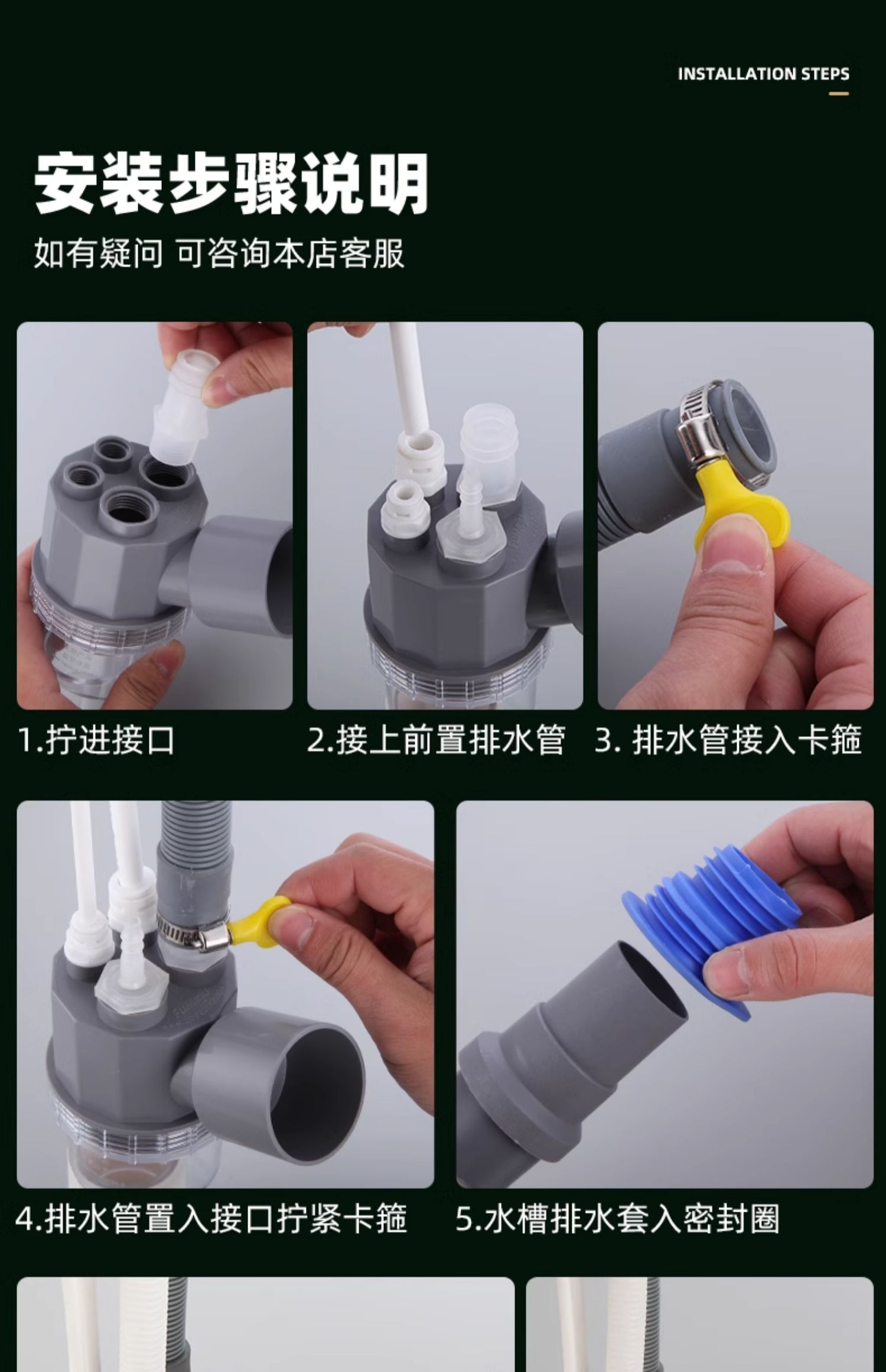 INSTALLATION STEPS

安装步骤说明

如有疑问 可咨询本店客服

1.拧进接口

2.接上前置排水管

3. 排水管接入卡箍

4.排水管置入接口拧紧卡箍

5.水槽排水套入密封圈