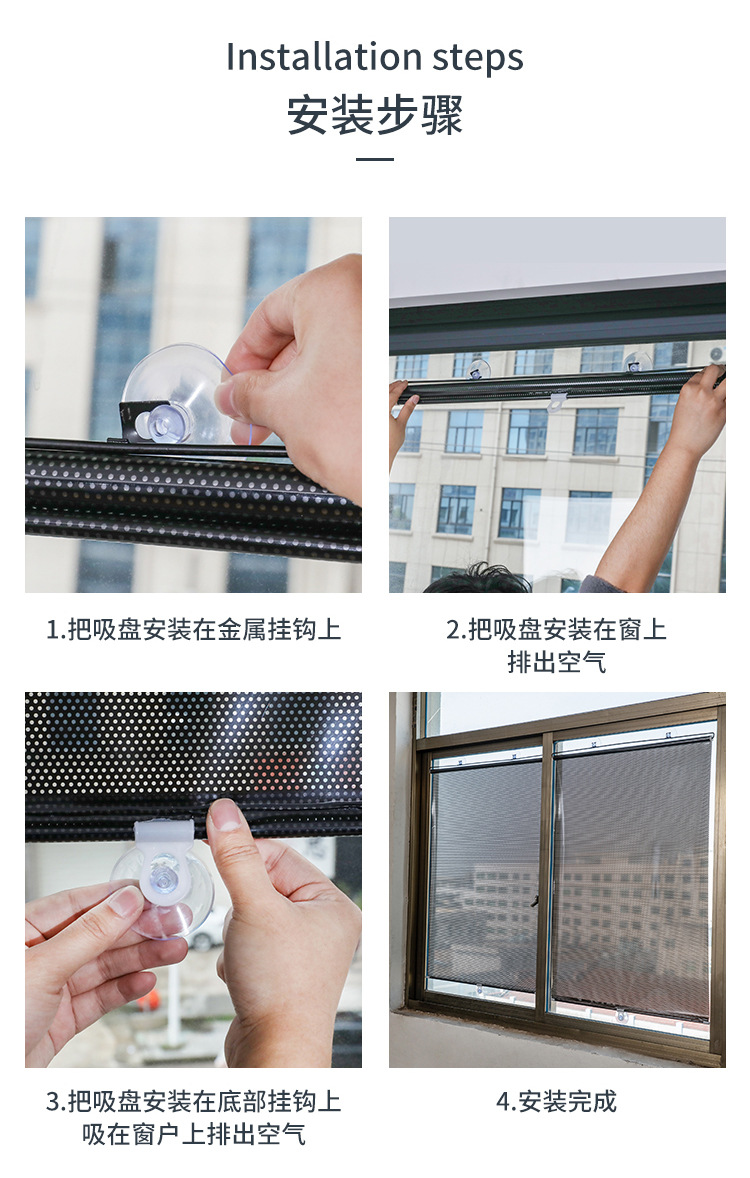 Installation steps
安装步骤

1.把吸盘安装在金属挂钩上

2.把吸盘安装在窗上
排出空气

3.把吸盘安装在底部挂钩上
吸在窗户上排出空气

4.安装完成