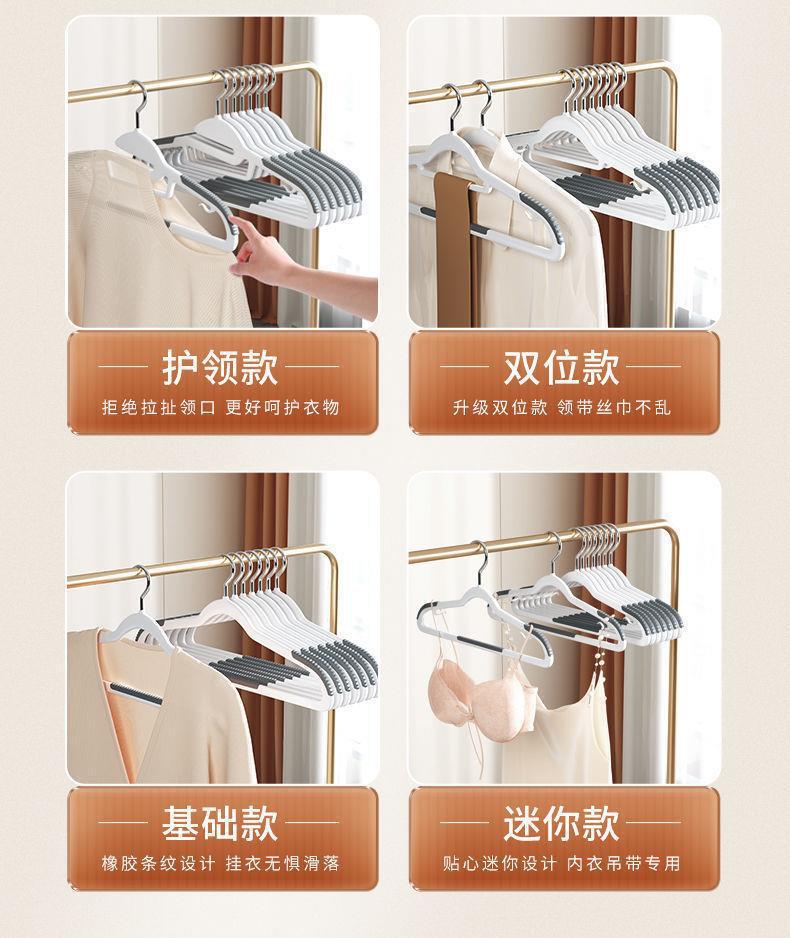 护领款
拒绝拉扯领口 更好呵护衣物

双位款
升级双位款 领带丝巾不乱

基础款
橡胶条纹设计 挂衣无惧滑落

迷你款
贴心迷你设计 内衣吊带专用