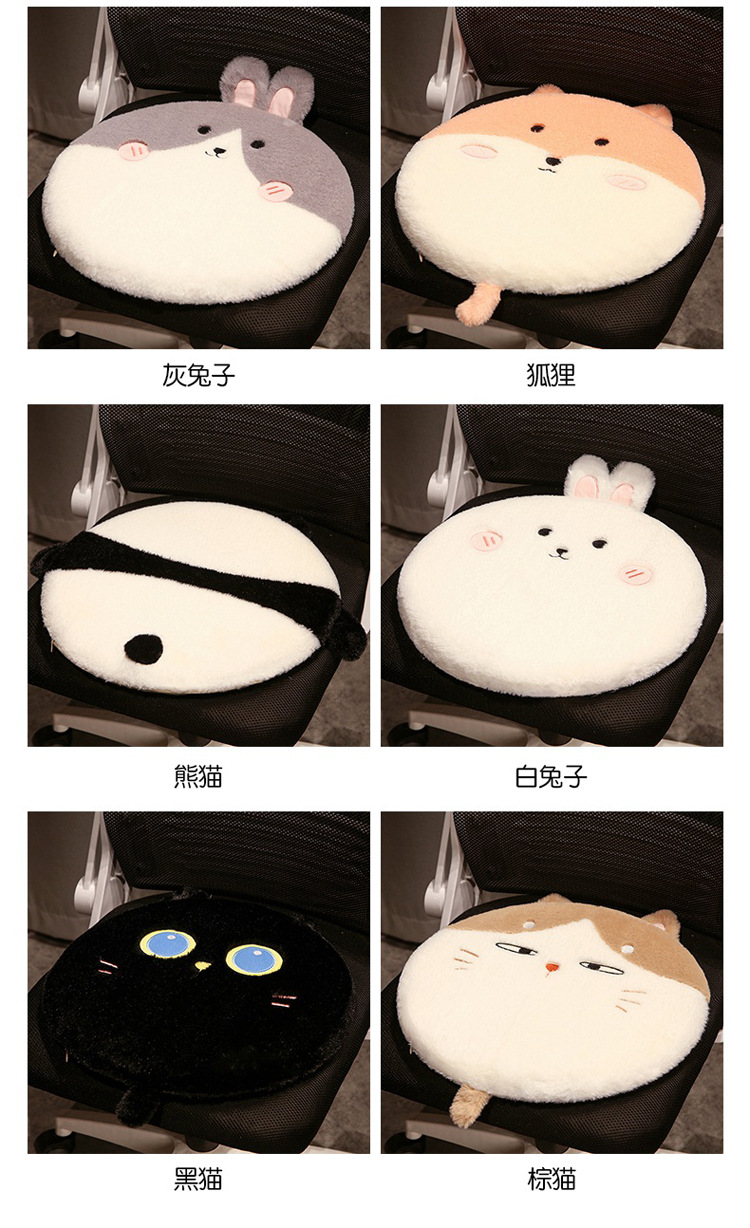 灰兔子

狐狸

熊猫

白兔子

黑猫

棕猫