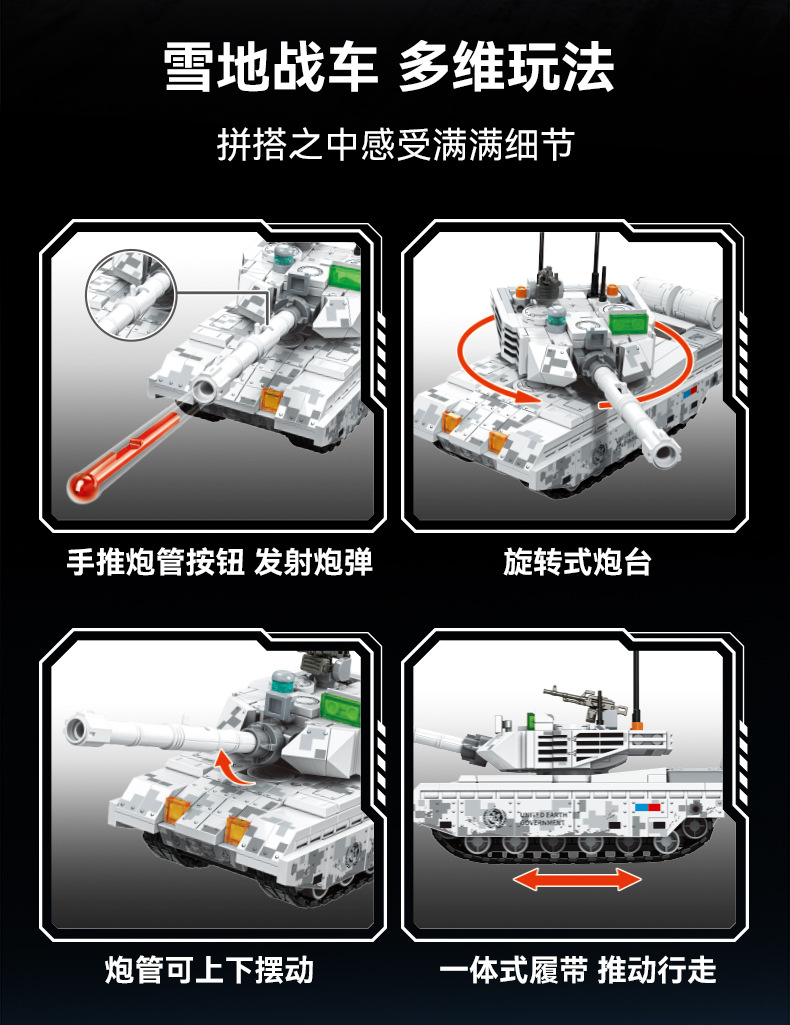 雪地战车 多维玩法

拼搭之中感受满满细节

手推炮管按钮 发射炮弹

旋转式炮台

炮管可上下摆动

UNITED EARTH GOVERNMENT

一体式履带 推动行走