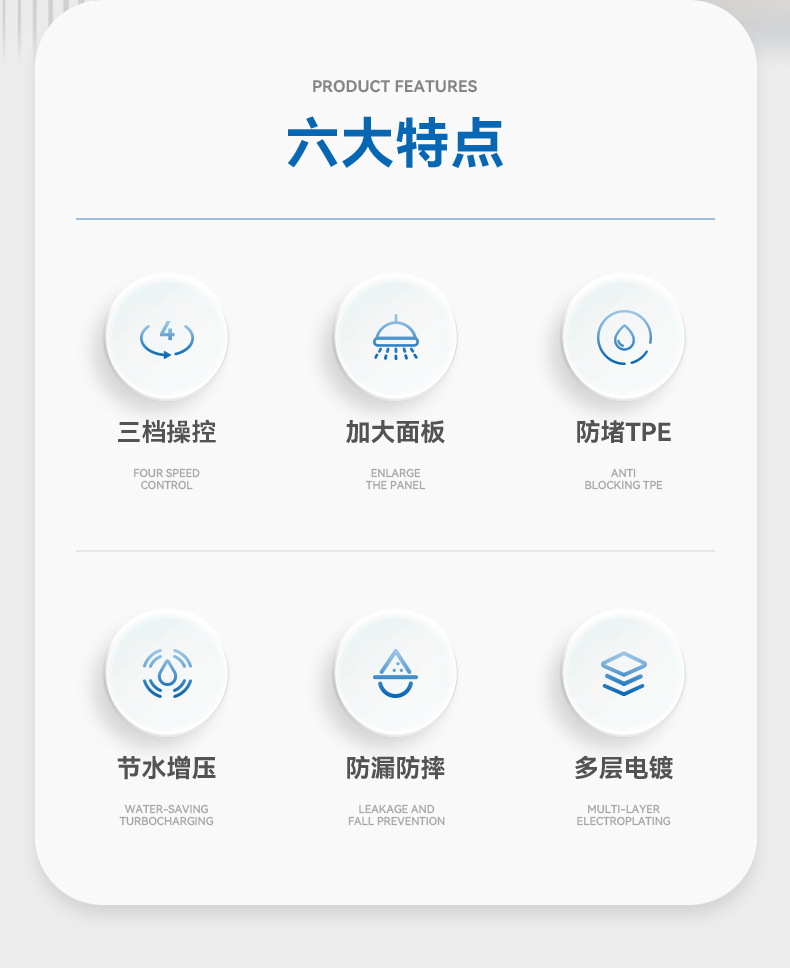 PRODUCT FEATURES

六大特点

4

三档操控

FOUR SPEED
CONTROL

加大面板

ENLARGE
THE PANEL

防堵TPE

ANTI
BLOCKING TPE

节水增压

WATER-SAVING
TURBOCHARGING

防漏防摔

LEAKAGE AND
FALL PREVENTION

多层电镀

MULTI-LAYER
ELECTROPLATING