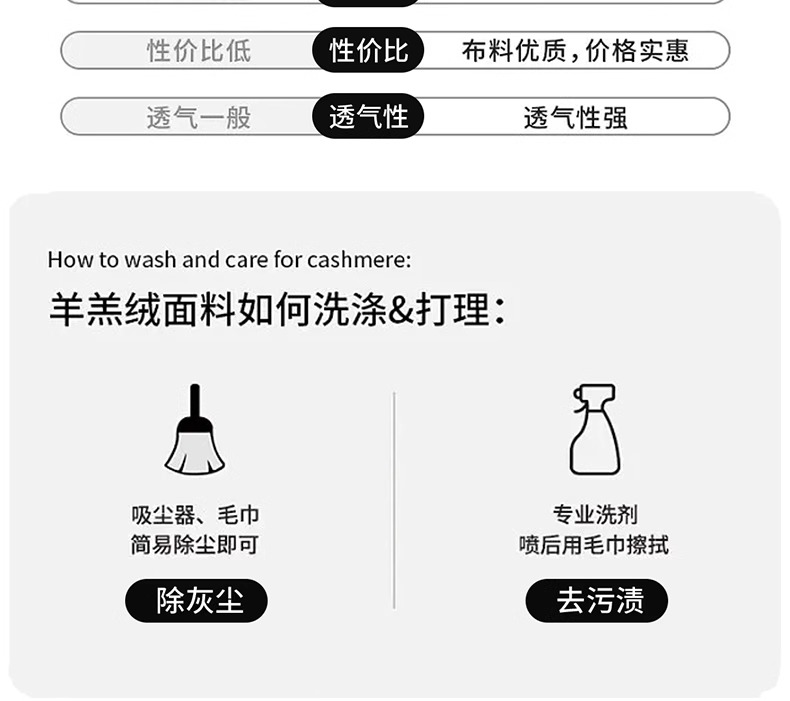 性价比低 性价比 布料优质，价格实惠

透气一般 透气性 透气性强

How to wash and care for cashmere:

羊羔绒面料如何洗涤&打理：

吸尘器、毛巾
简易除尘即可

除灰尘

专业洗剂
喷后用毛巾擦拭

去污渍