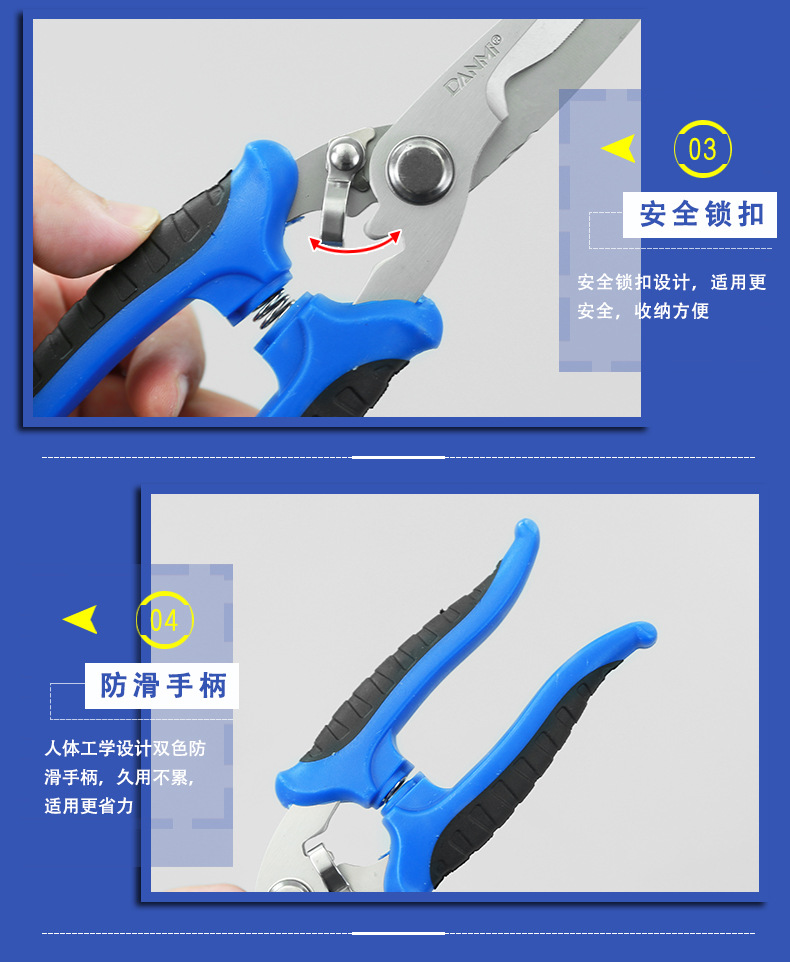 DANMI®

03

安全锁扣

安全锁扣设计，适用更安全，收纳方便

04

防滑手柄

人体工学设计双色防滑手柄，久用不累，适用更省力