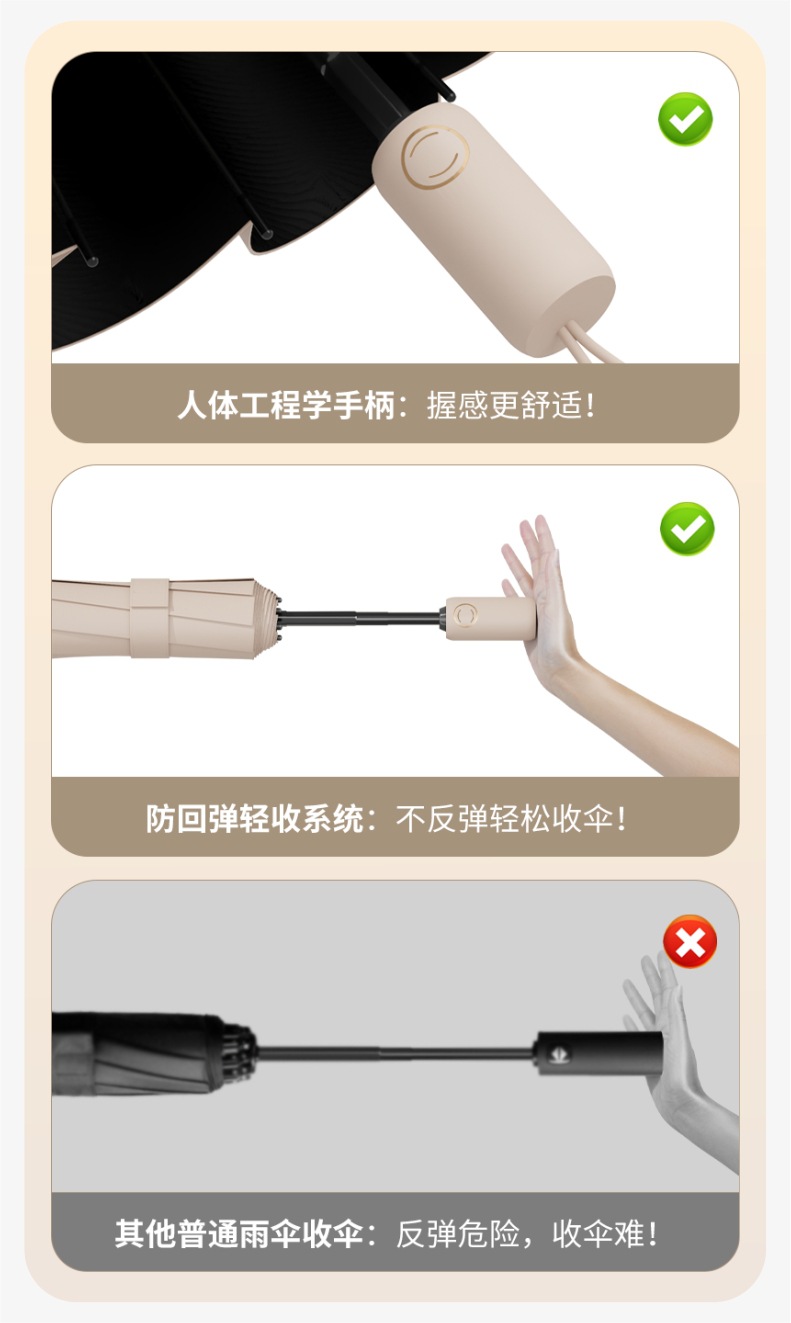 人体工程学手柄：握感更舒适！

防回弹轻收系统：不反弹轻松收伞！

其他普通雨伞收伞：反弹危险，收伞难！