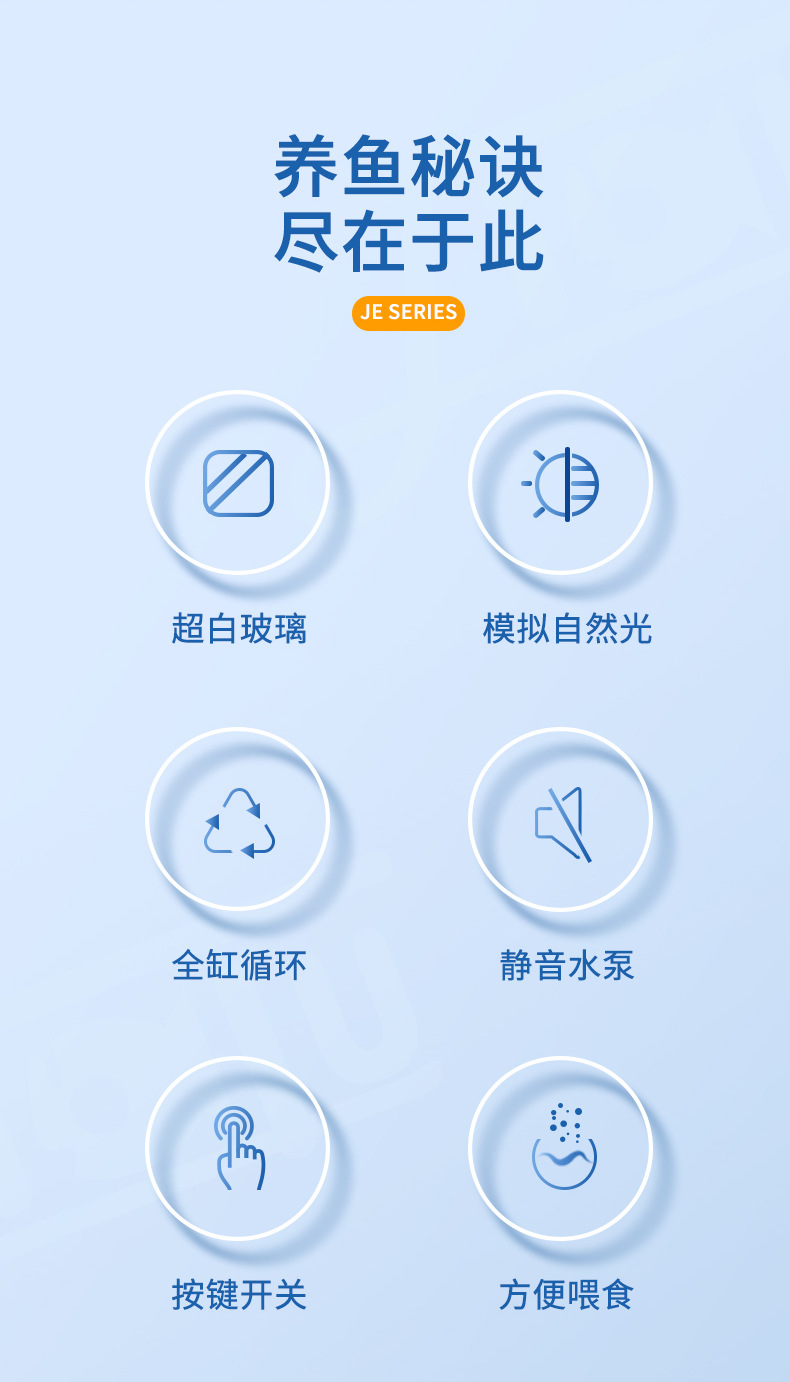 养鱼秘诀
尽在于此

JE SERIES

超白玻璃

模拟自然光

全缸循环

静音水泵

按键开关

方便喂食