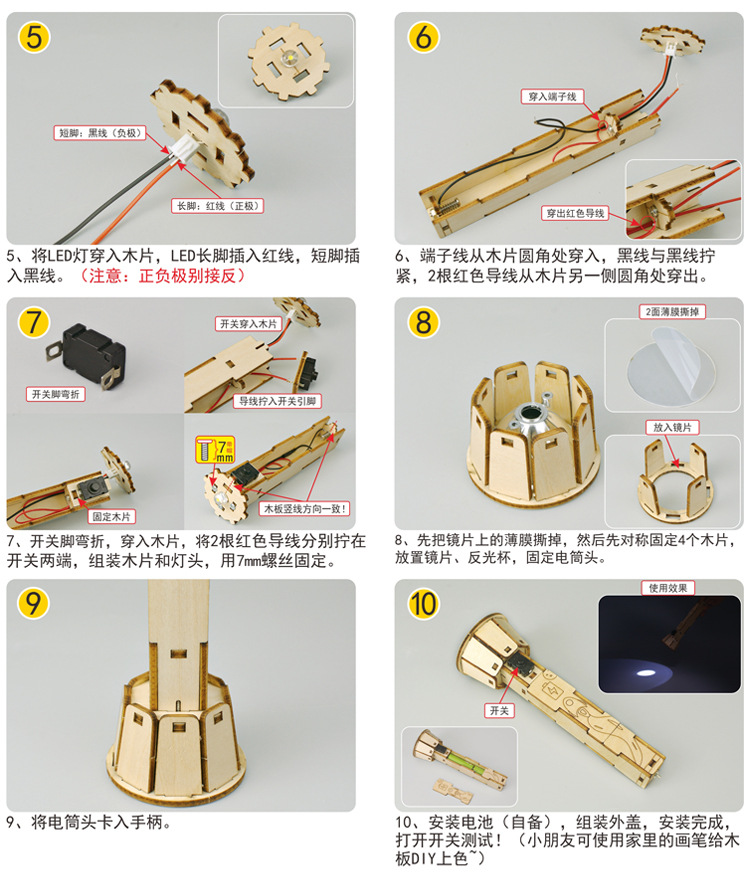 5

短脚：黑线（负极）

长脚：红线（正极）

5、将LED灯穿入木片，LED长脚插入红线，短脚插入黑线。（注意：正负极别接反）

6

穿入端子线

穿出红色导线

6、端子线从木片圆角处穿入，黑线与黑线拧紧，2根红色导线从木片另一侧圆角处穿出。

7

开关脚弯折

开关穿入木片

导线拧入开关引脚

固定木片

7mm

木板竖线方向一致！

7、开关脚弯折，穿入木片，将2根红色导线分别拧在开关两端，组装木片和灯头，用7mm螺丝固定。

8

2面薄膜撕掉

放入镜片

8、先把镜片上的薄膜撕掉，然后先对称固定4个木片，放置镜片、反光杯，固定电筒头。

9

9、将电筒头卡入手柄。

10

使用效果

开关

10、安装电池（自备），组装外盖，安装完成，打开开关测试！（小朋友可使用家里的画笔给木板DIY上色~）