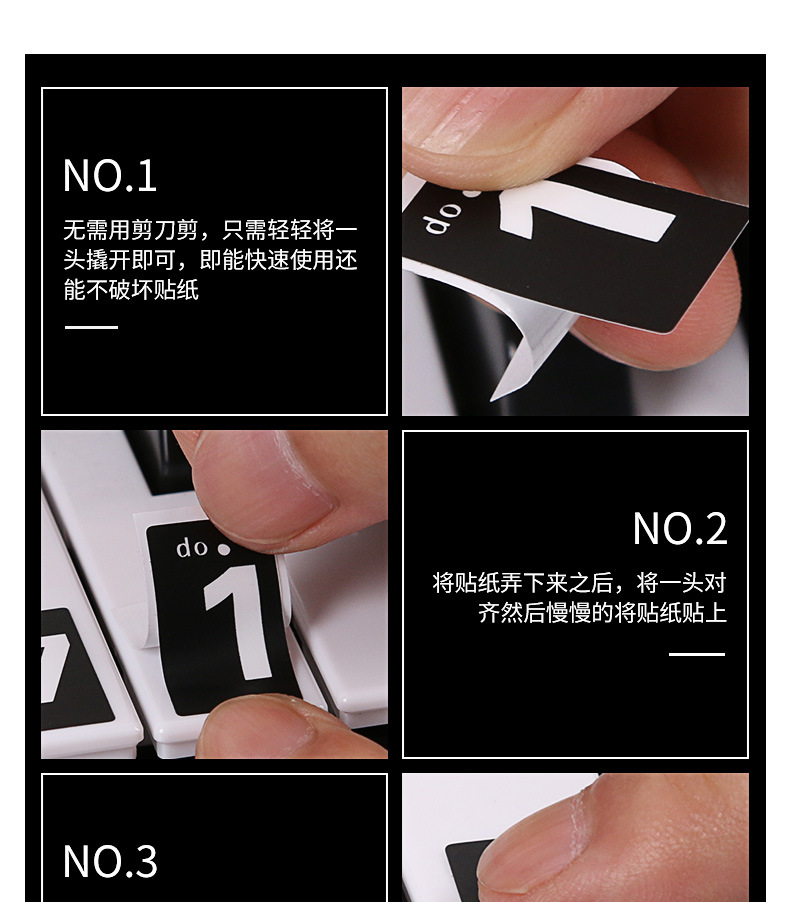 NO.1

无需用剪刀剪，只需轻轻将一头撬开即可，即能快速使用还能不破坏贴纸

do 1

do 1

NO.2

将贴纸弄下来之后，将一头对齐然后慢慢的将贴纸贴上

NO.3